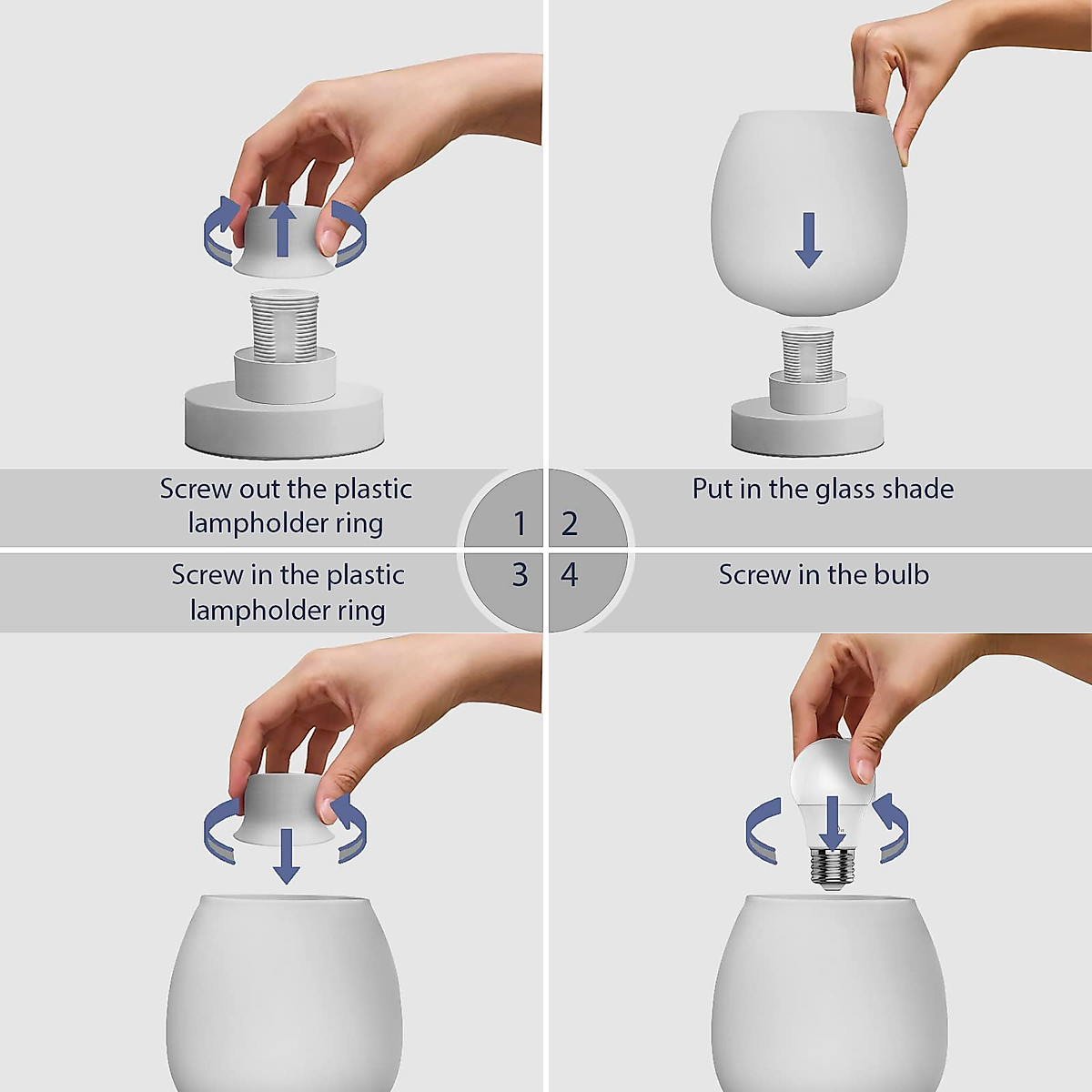 Screw out the plastic lampholder ring

1

2

Put in the glass shade

Screw in the plastic lampholder ring

3

4

Screw in the bulb