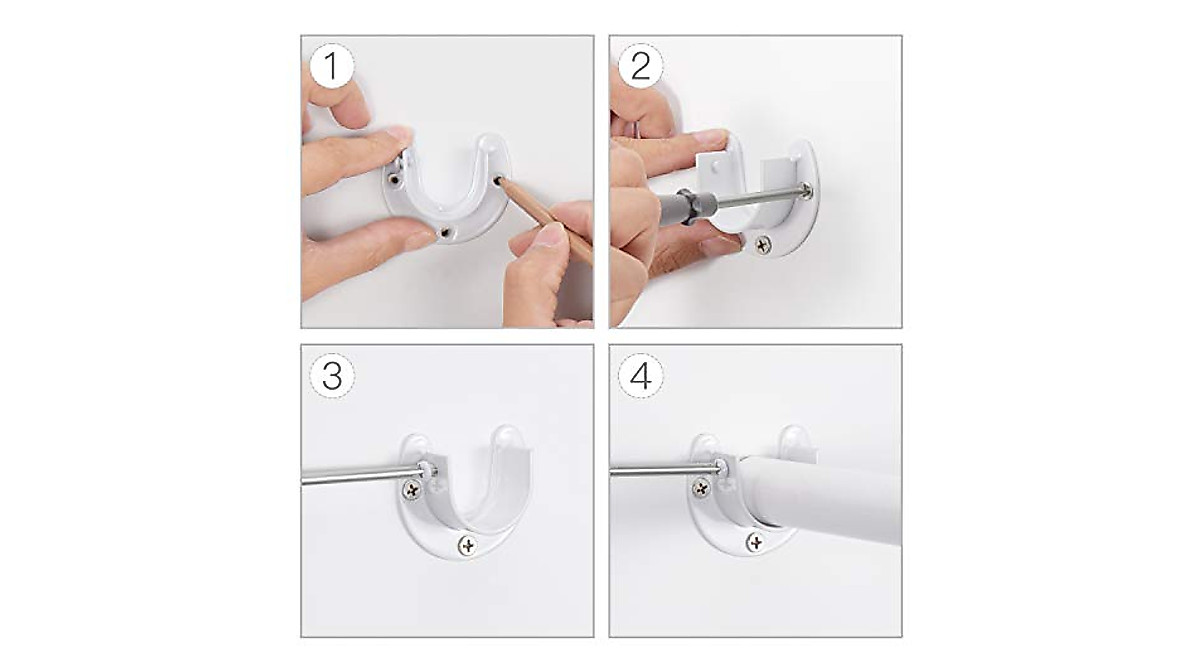 1

2

3

4