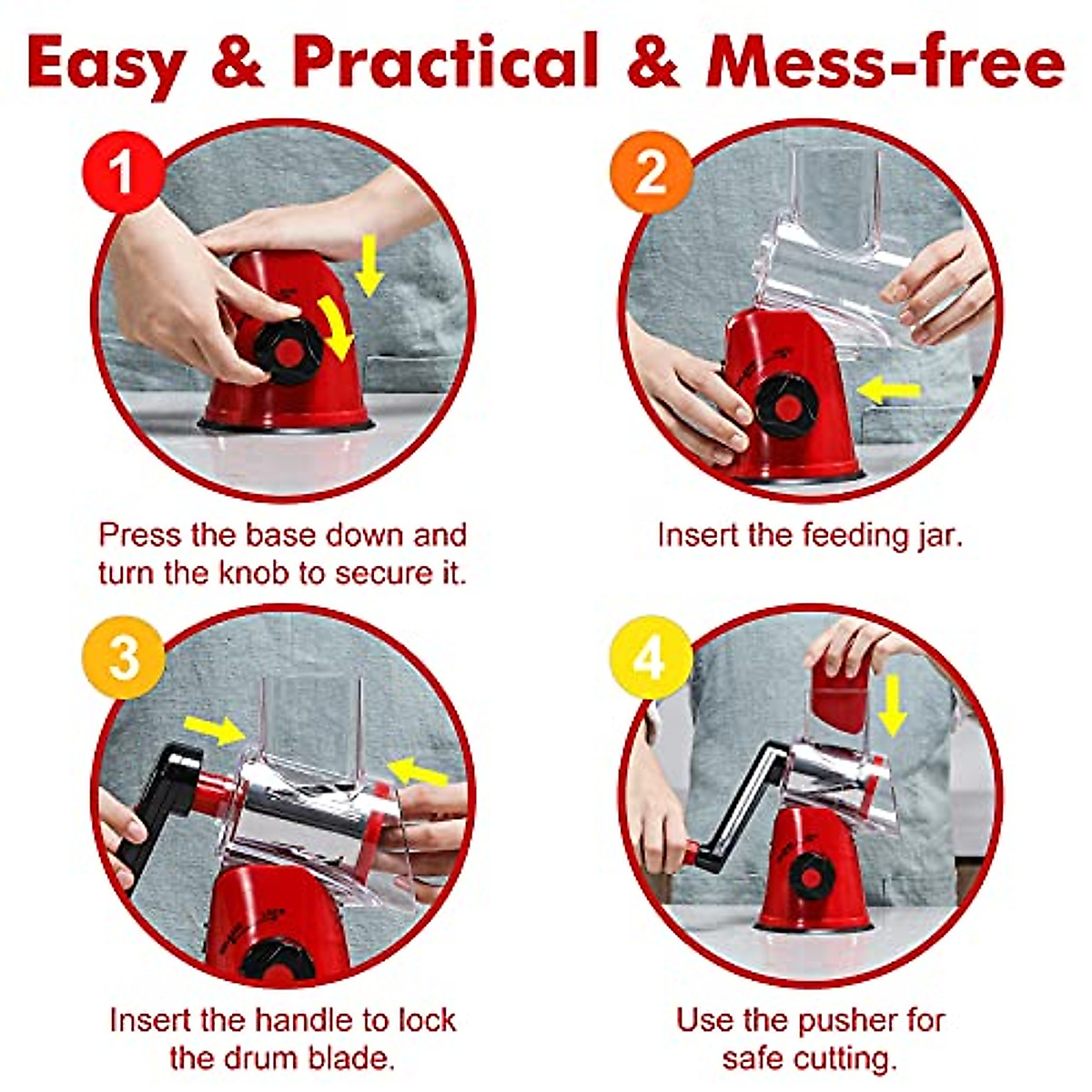 Easy & Practical & Mess-free

1

Press the base down and turn the knob to secure it.

2

Insert the feeding jar.

3

Insert the handle to lock the drum blade.

4

Use the pusher for safe cutting.