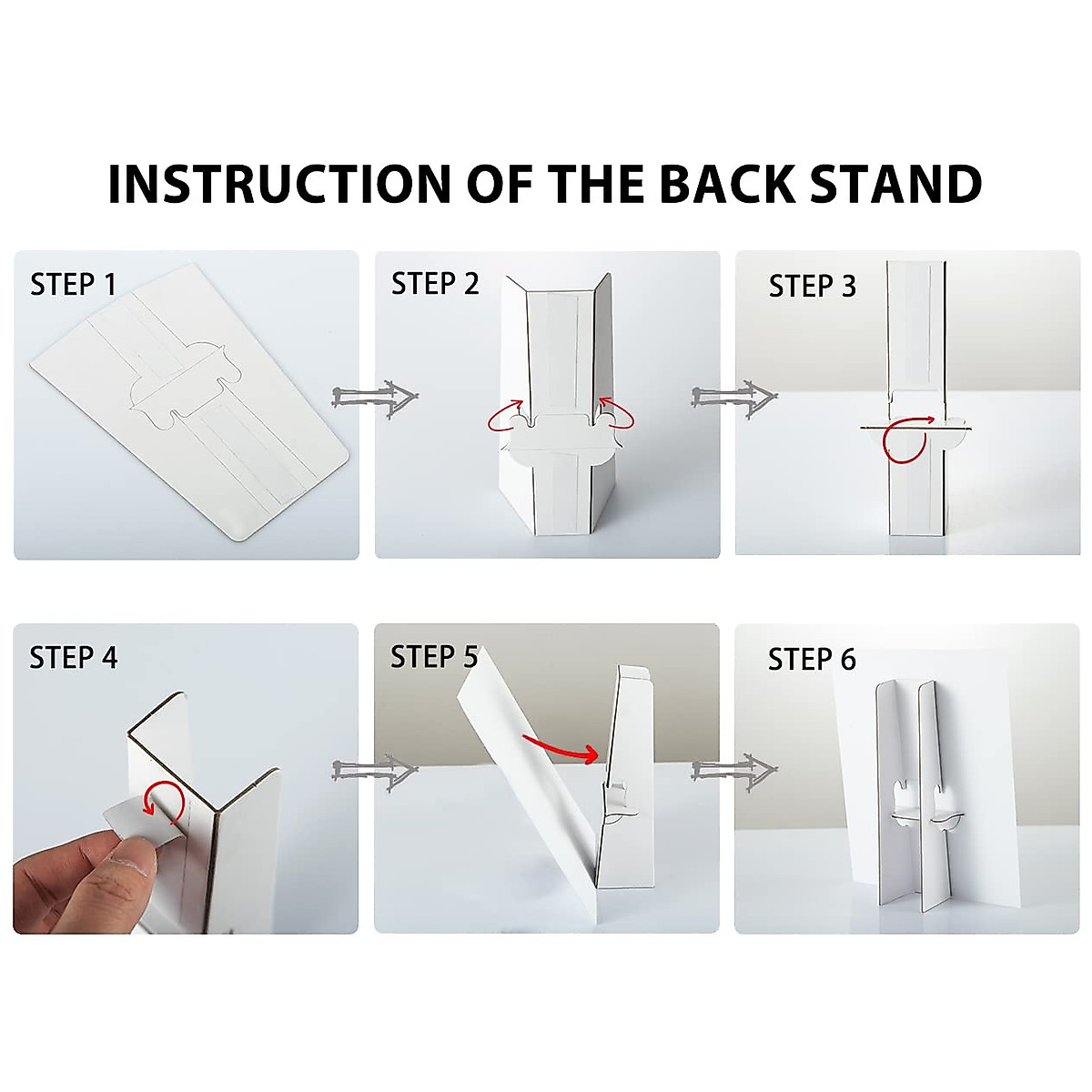 INSTRUCTION OF THE BACK STAND

STEP 1

STEP 2

STEP 3

STEP 4

STEP 5

STEP 6