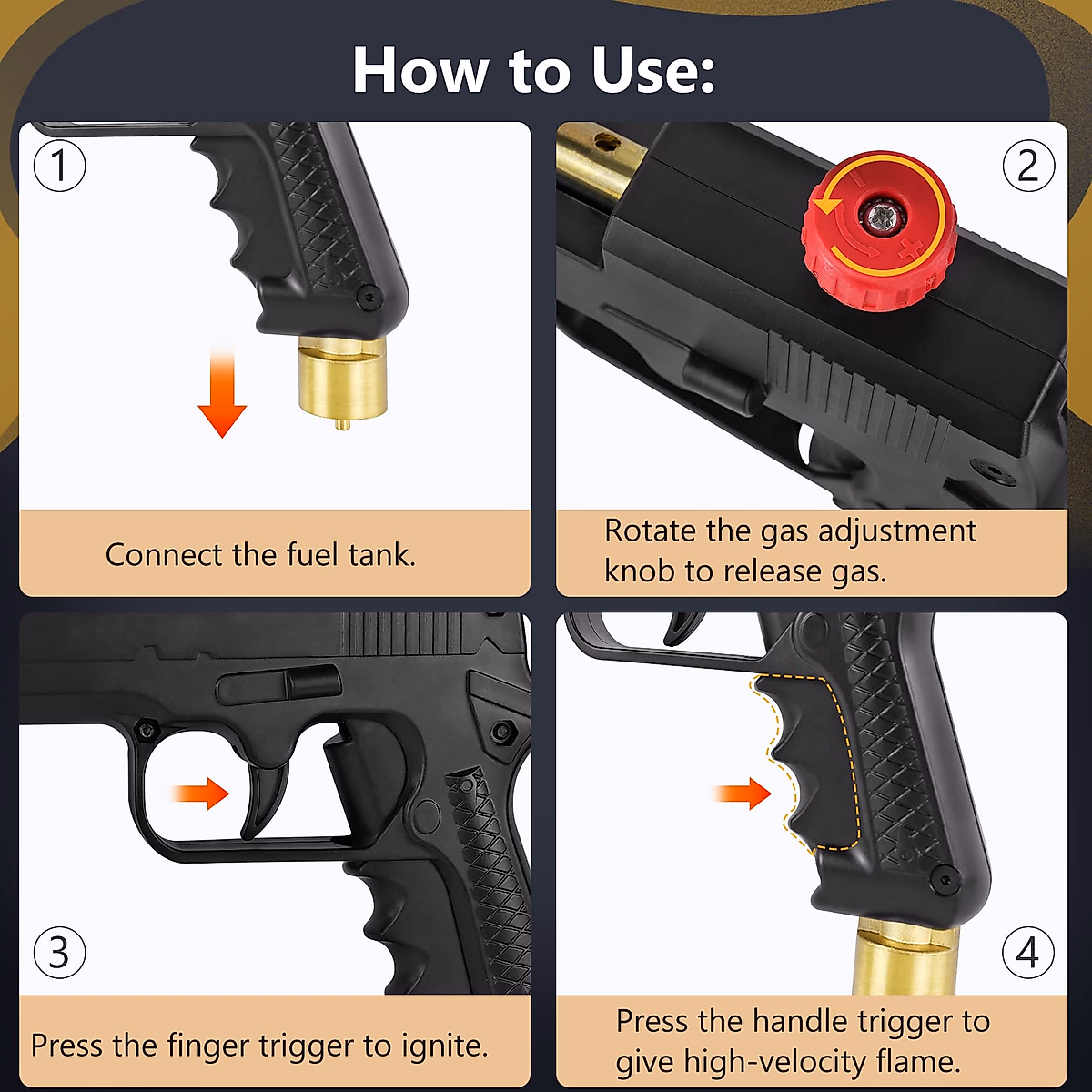 How to Use:

①

Connect the fuel tank.

②

Rotate the gas adjustment knob to release gas.

③

Press the finger trigger to ignite.

④

Press the handle trigger to give high-velocity flame.