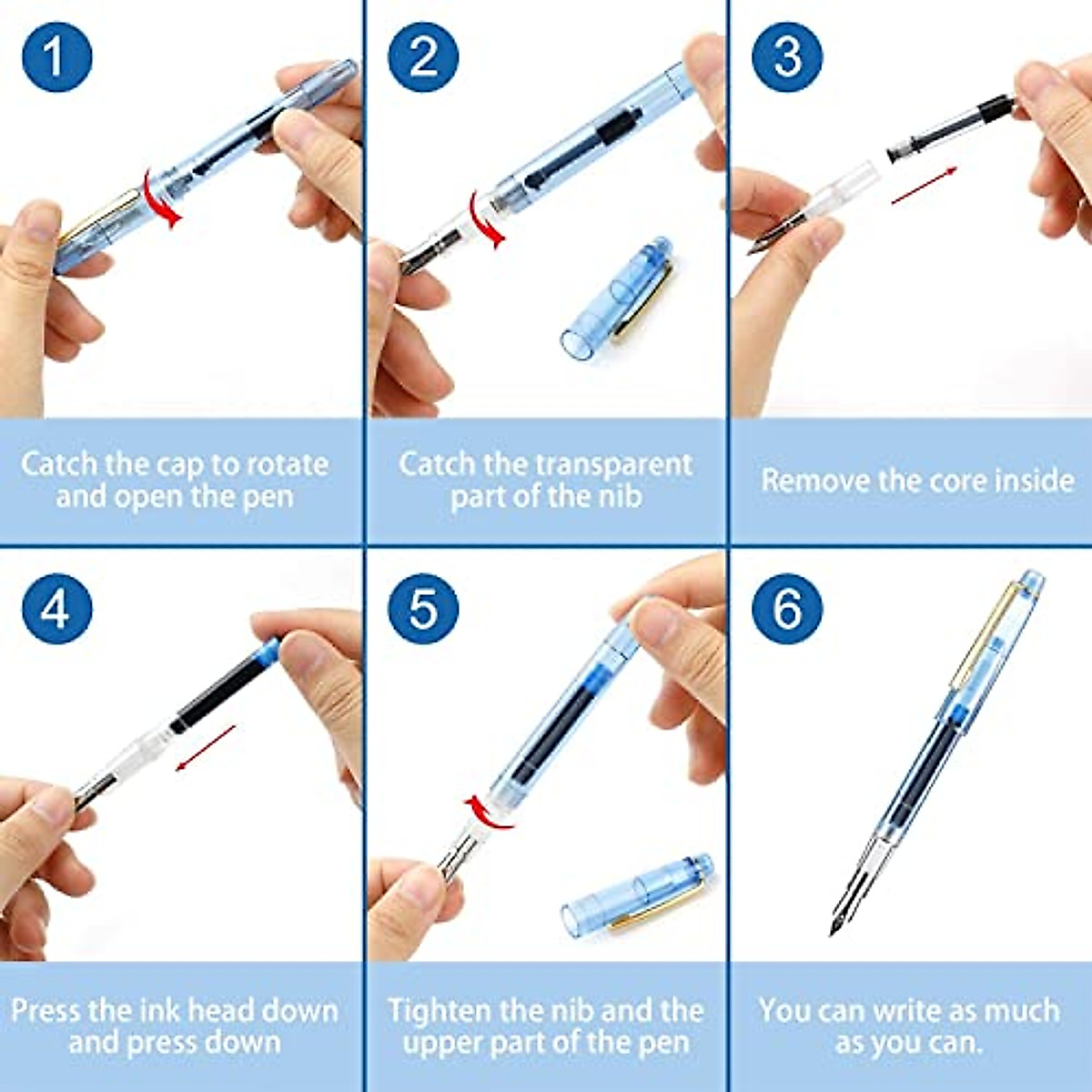 1

Catch the cap to rotate and open the pen

2

Catch the transparent part of the nib

3

Remove the core inside

4

Press the ink head down and press down

5

Tighten the nib and the upper part of the pen

6

You can write as much as you can.