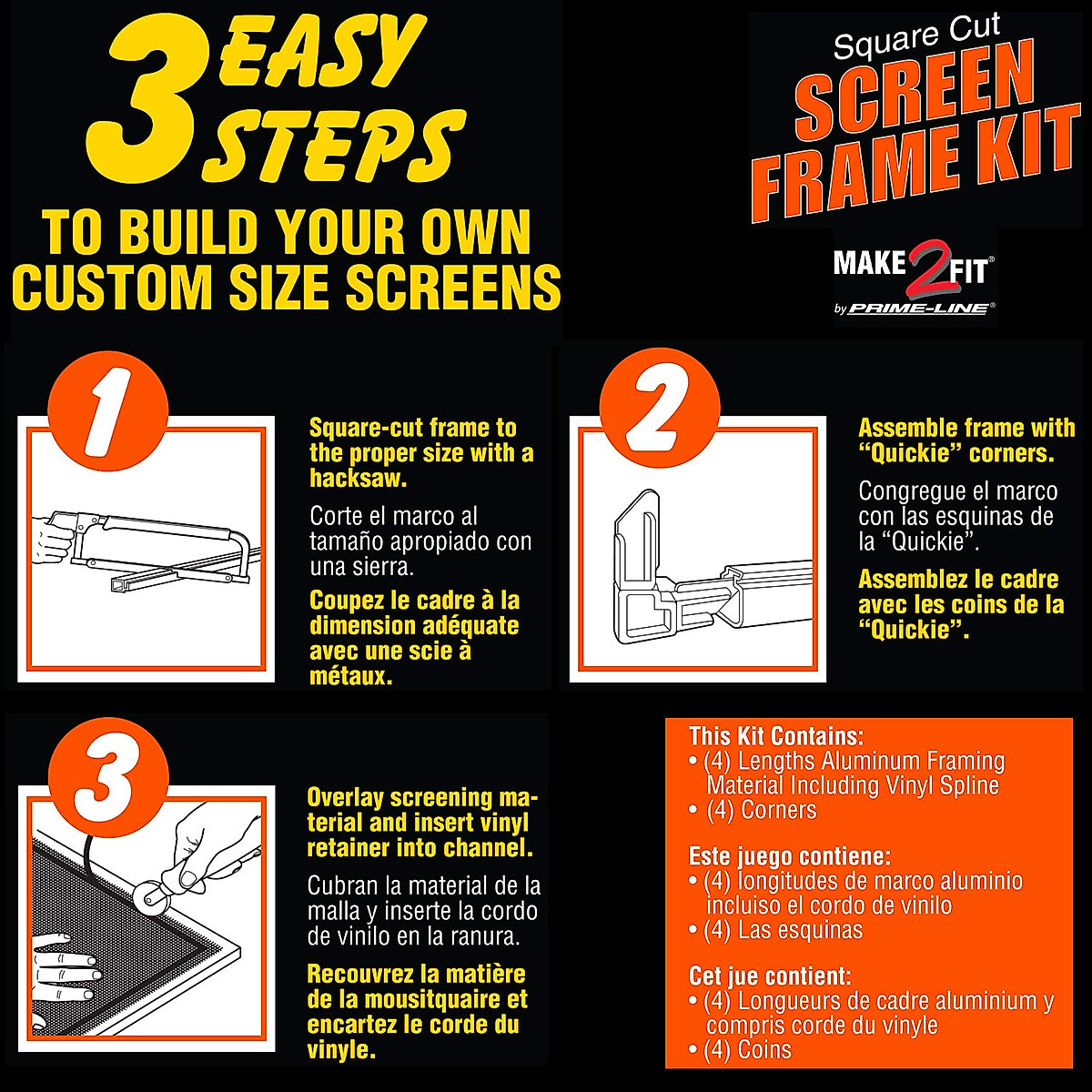 3 EASY STEPS
TO BUILD YOUR OWN CUSTOM SIZE SCREENS

Square Cut
SCREEN FRAME KIT

MAKE 2 FIT®
by PRIME-LINE®

1

Square-cut frame to the proper size with a hacksaw.

Corte el marco al tamaño apropiado con una sierra.

Coupez le cadre à la dimension adéquate avec une scie à métaux.

2

Assemble frame with "Quickie" corners.

Congregue el marco con las esquinas de la "Quickie".

Assemblez le cadre avec les coins de la "Quickie".

3

Overlay screening material and insert vinyl retainer into channel.

Cubran la material de la malla y inserte la cordo de vinilo en la ranura.

Recouvrez la matière de la mousitquaire et encartez le corde du vinyle.

This Kit Contains:
• (4) Lengths Aluminum Framing Material Including Vinyl Spline
• (4) Corners

Este juego contiene:
• (4) longitudes de marco aluminio incluiso el cordo de vinilo
• (4) Las esquinas

Cet jue contient:
• (4) Longueurs de cadre aluminium y compris corde du vinyle
• (4) Coins