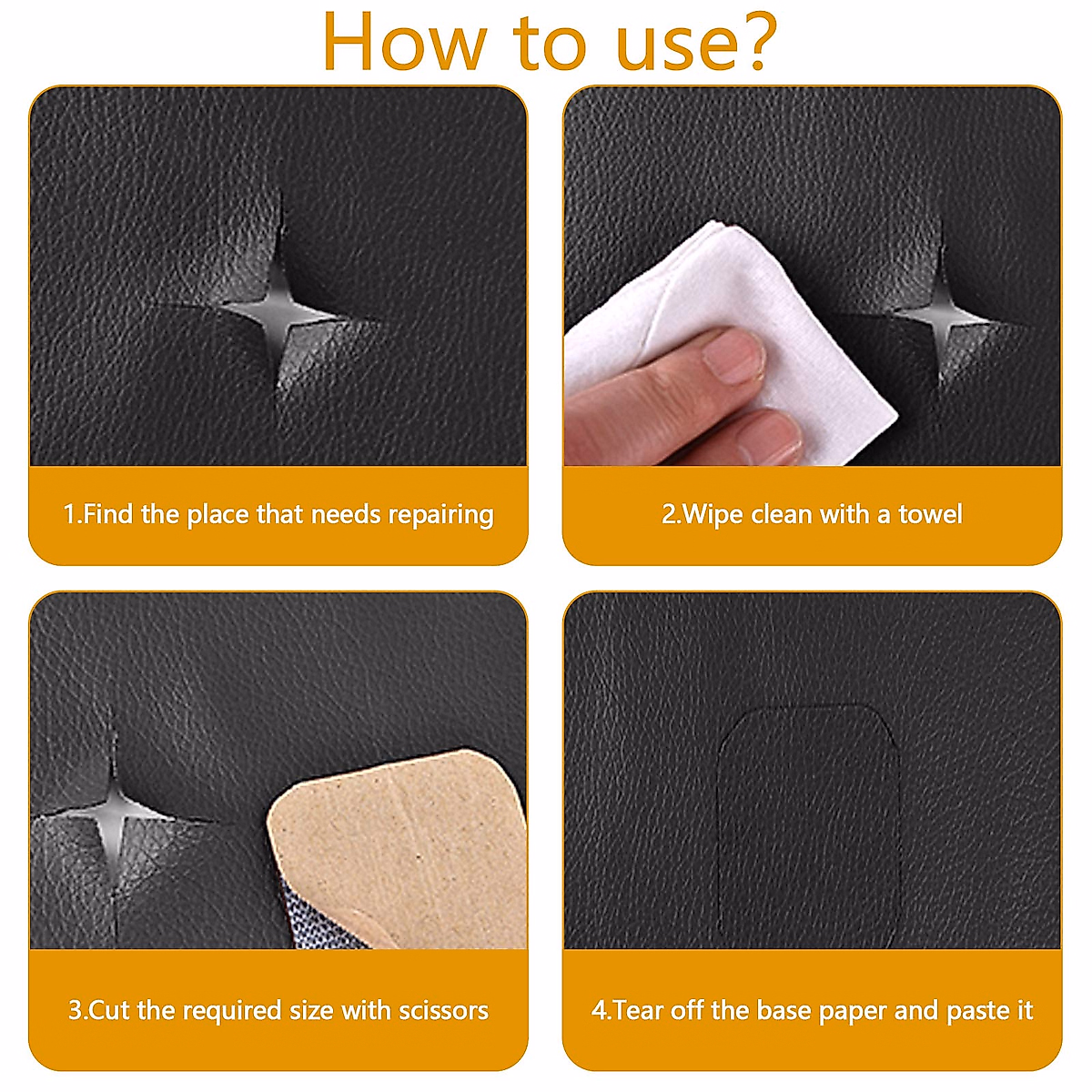 How to use?

1.Find the place that needs repairing

2.Wipe clean with a towel

3.Cut the required size with scissors

4.Tear off the base paper and paste it