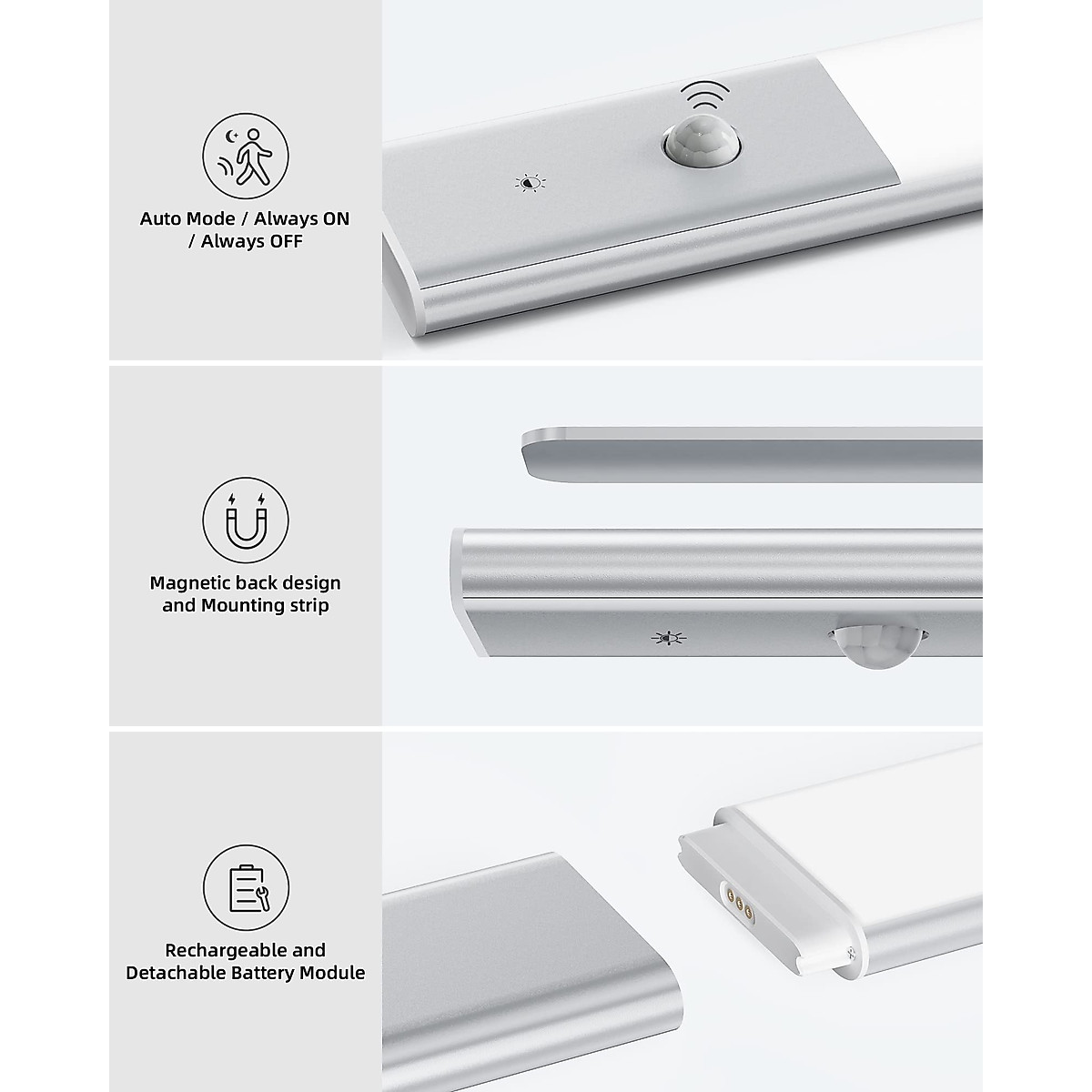 Auto Mode / Always ON / Always OFF

Magnetic back design and Mounting strip

Rechargeable and Detachable Battery Module