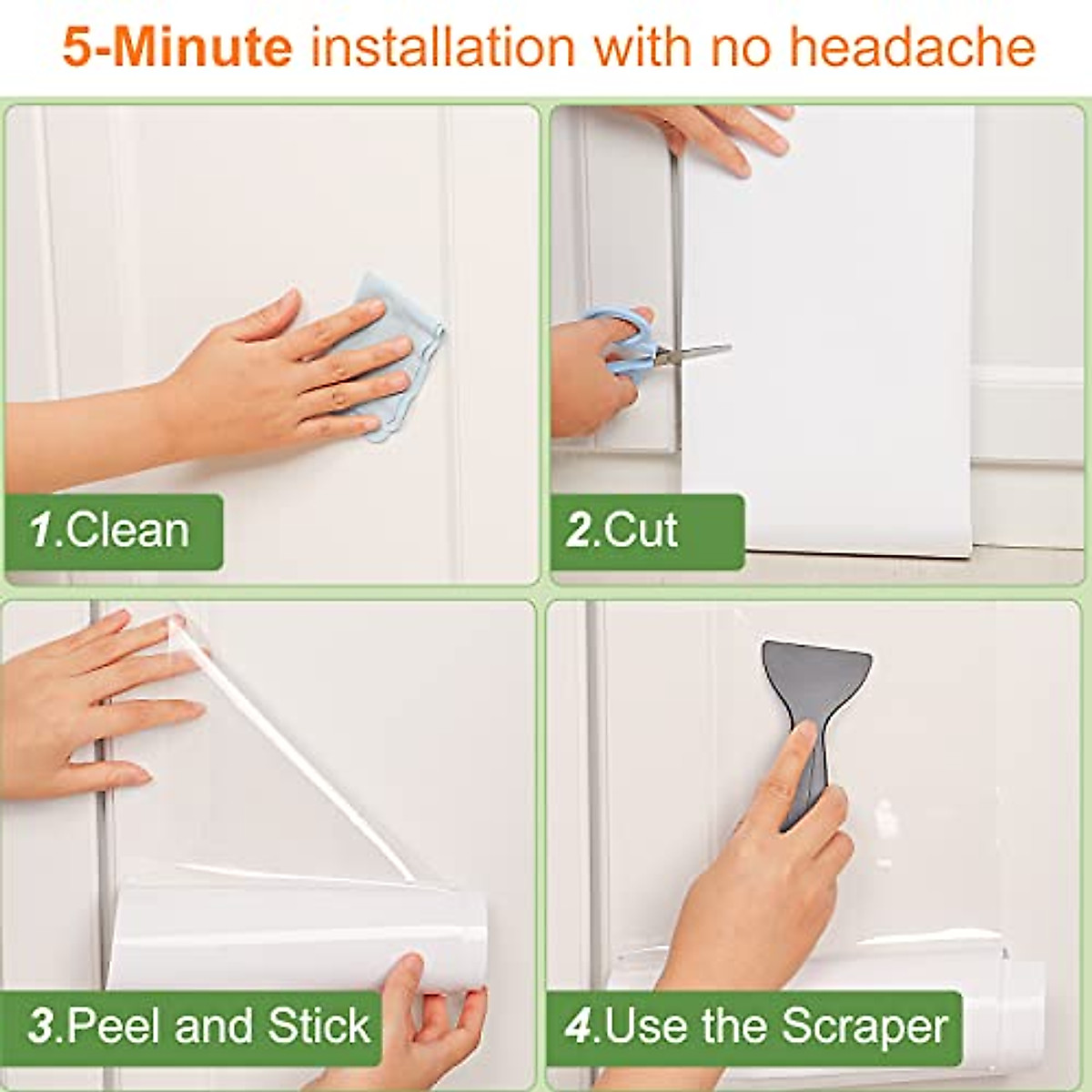 5-Minute installation with no headache

1.Clean

2.Cut

3.Peel and Stick

4.Use the Scraper