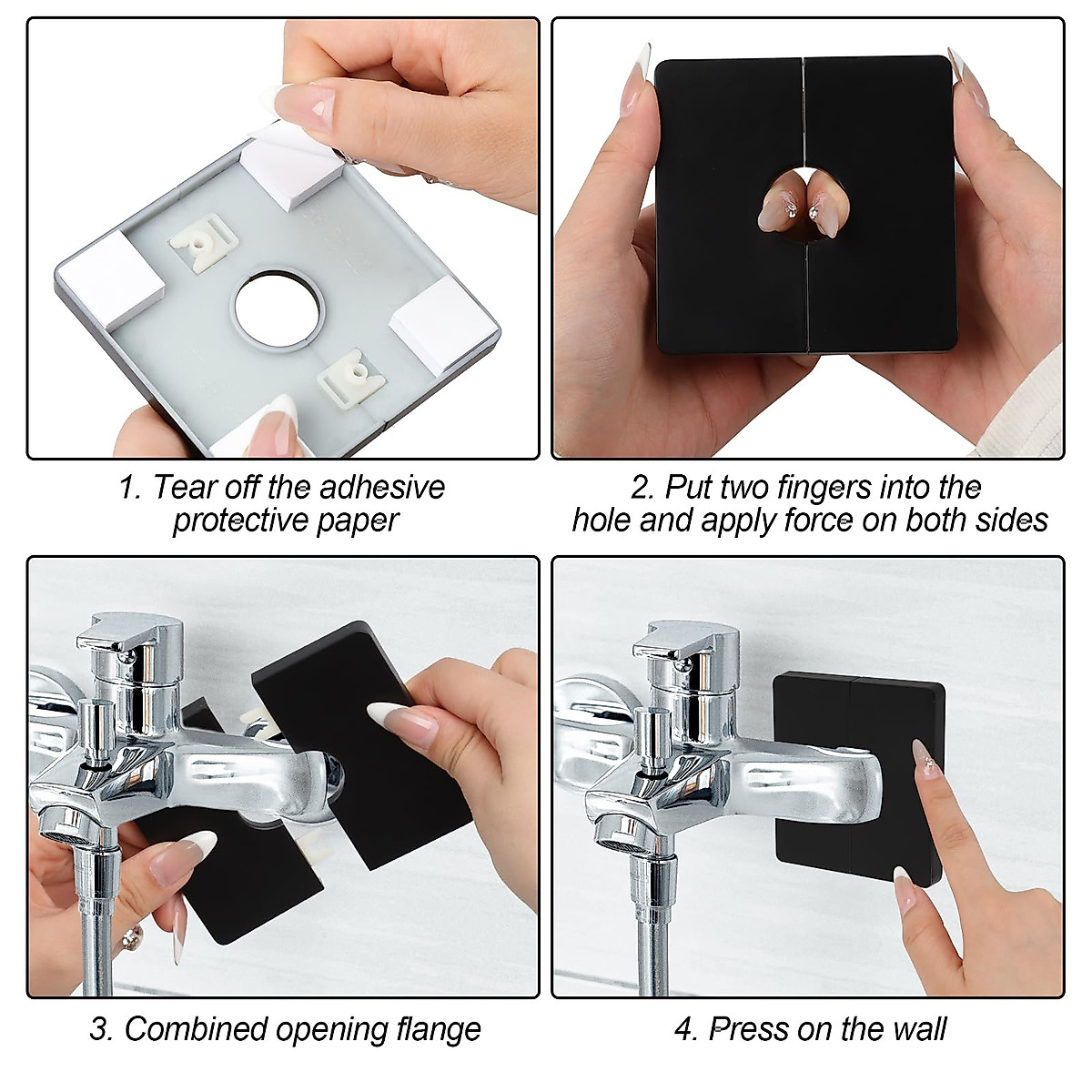 1. Tear off the adhesive protective paper

2. Put two fingers into the hole and apply force on both sides

3. Combined opening flange

4. Press on the wall