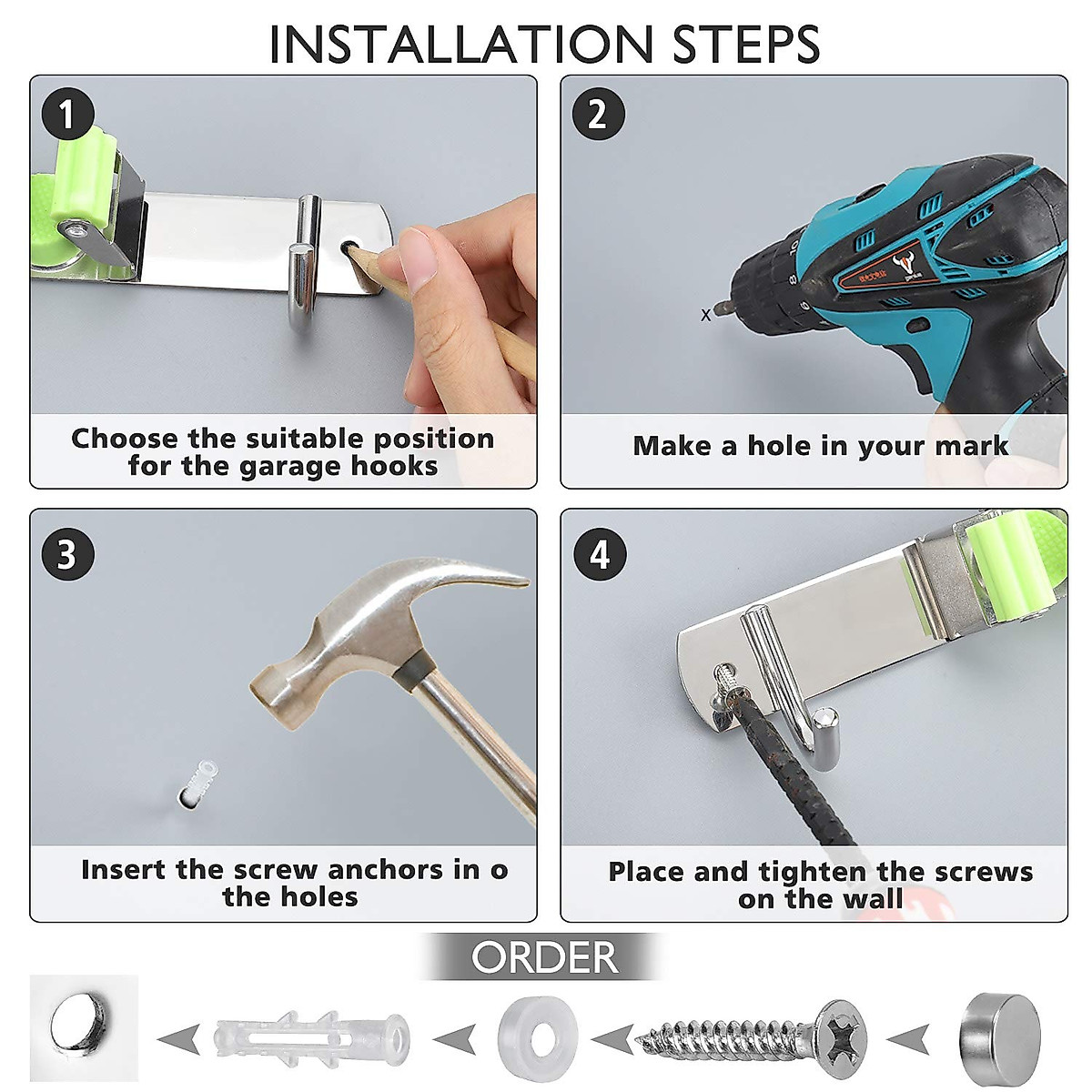 INSTALLATION STEPS

1

Choose the suitable position for the garage hooks

2

x

Make a hole in your mark

3

Insert the screw anchors in o the holes

4

Place and tighten the screws on the wall

ORDER