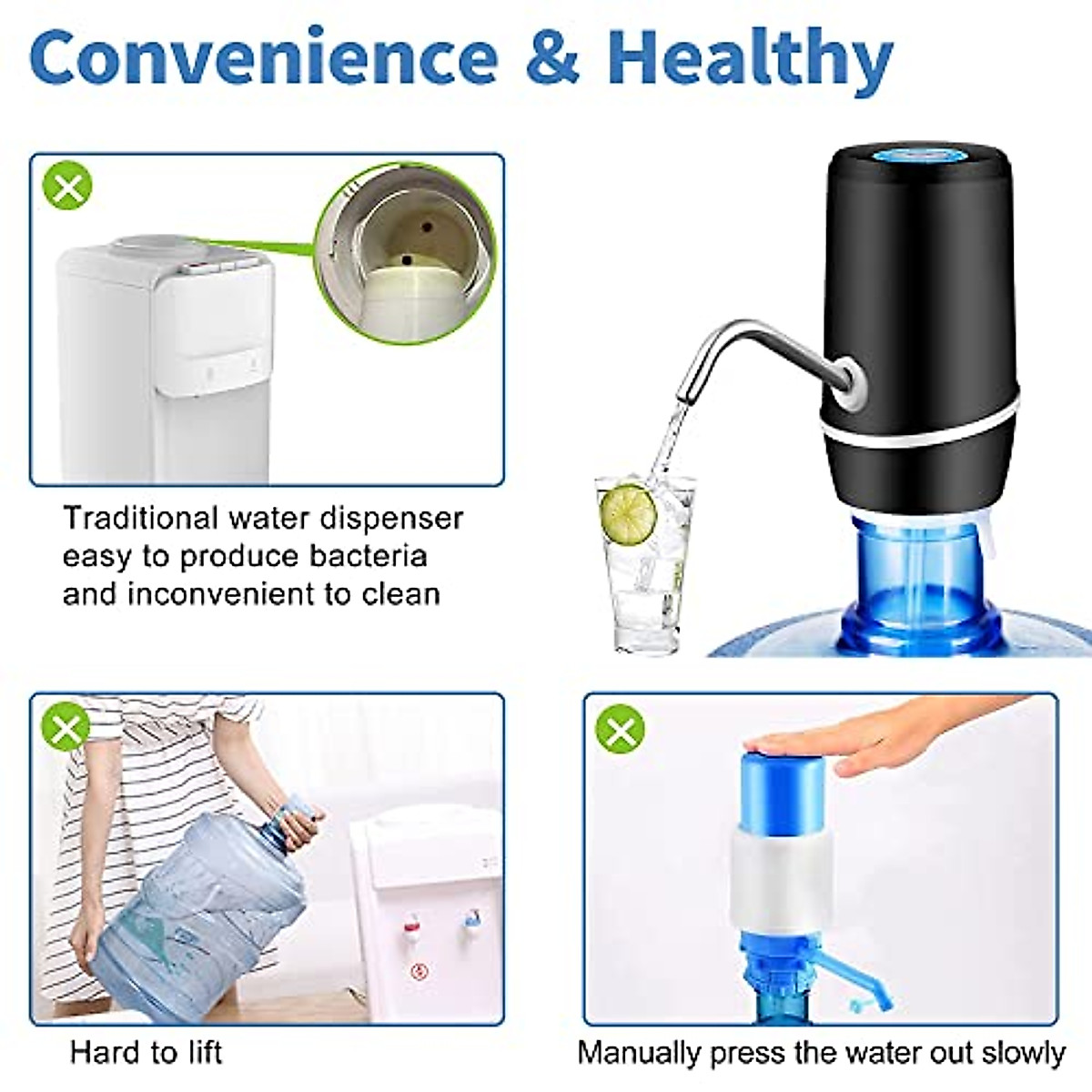 Convenience & Healthy

Traditional water dispenser easy to produce bacteria and inconvenient to clean

Hard to lift

Manually press the water out slowly