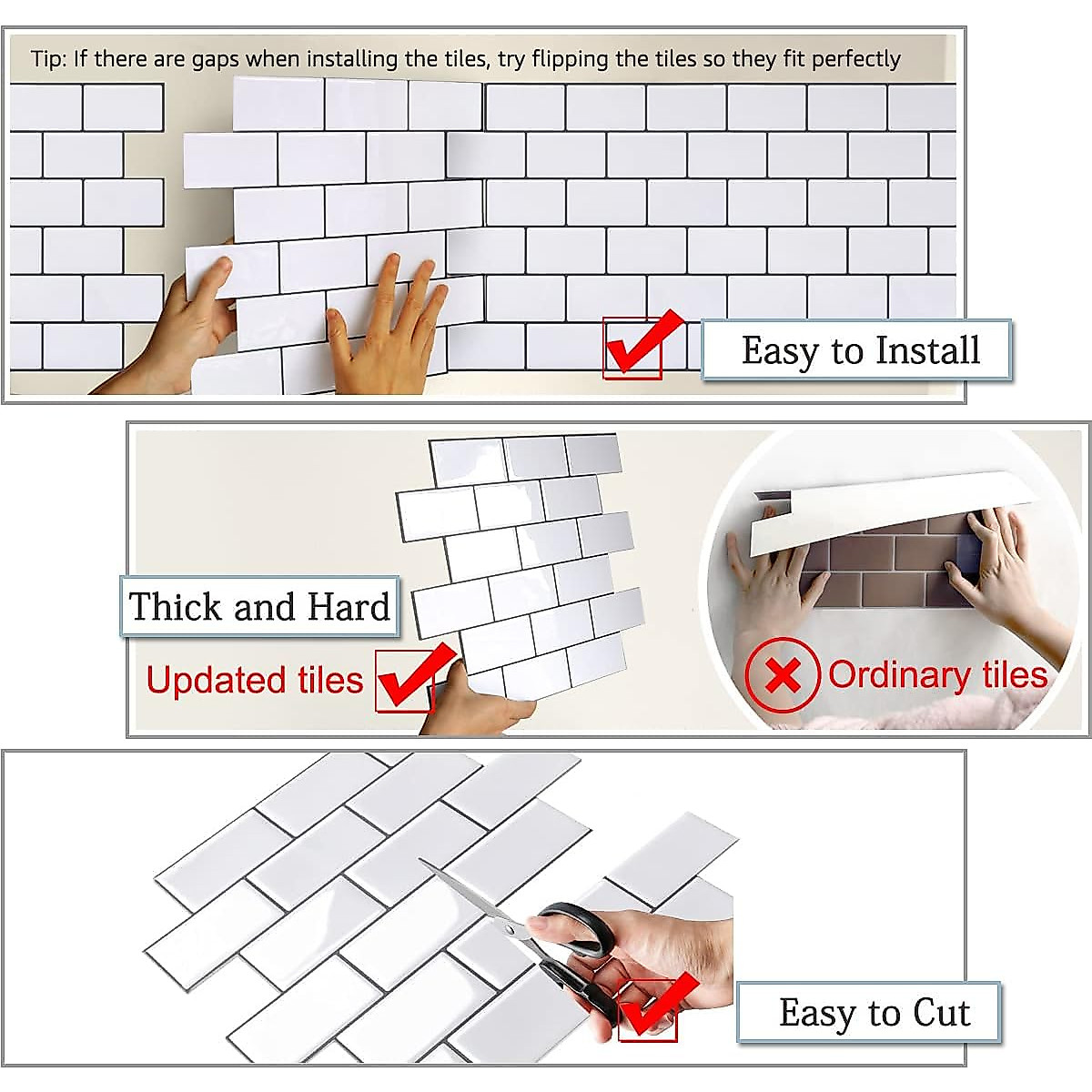 Tip: If there are gaps when installing the tiles, try flipping the tiles so they fit perfectly

Easy to Install

Thick and Hard

Updated tiles

Ordinary tiles

Easy to Cut