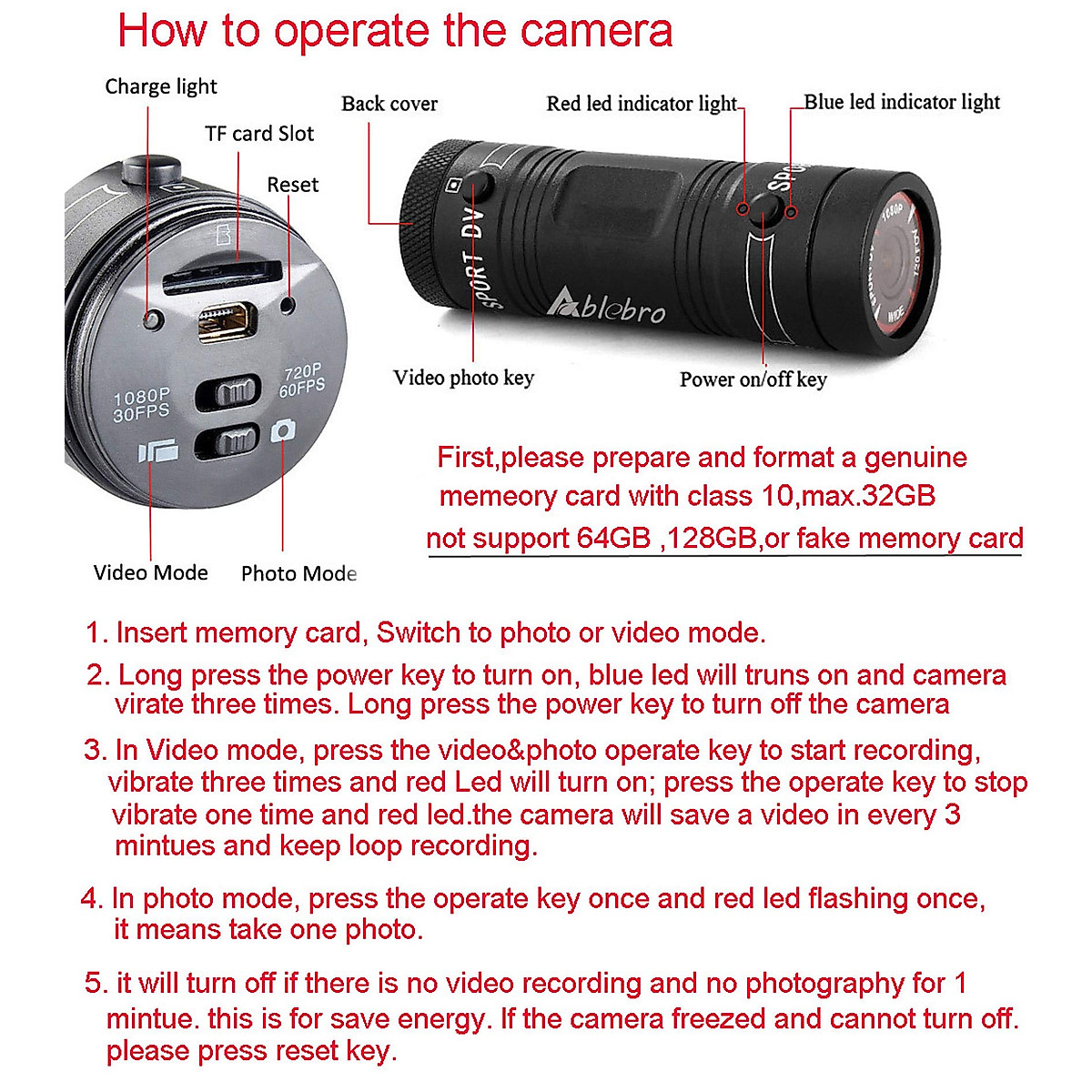 How to operate the camera

Charge light

TF card Slot

Reset

1080P 30FPS

720P 60FPS

Video Mode

Photo Mode

Back cover

Red led indicator light

Blue led indicator light

SPORT DV

Ablebro

1080P

WIDE

Video photo key

Power on/off key

First,please prepare and format a genuine memeory card with class 10,max.32GB not support 64GB ,128GB,or fake memory card

1. Insert memory card, Switch to photo or video mode.

2. Long press the power key to turn on, blue led will truns on and camera virate three times. Long press the power key to turn off the camera

3. In Video mode, press the video&photo operate key to start recording, vibrate three times and red Led will turn on; press the operate key to stop vibrate one time and red led.the camera will save a video in every 3 mintues and keep loop recording.

4. In photo mode, press the operate key once and red led flashing once, it means take one photo.

5. it will turn off if there is no video recording and no photography for 1 mintue. this is for save energy. If the camera freezed and cannot turn off. please press reset key.