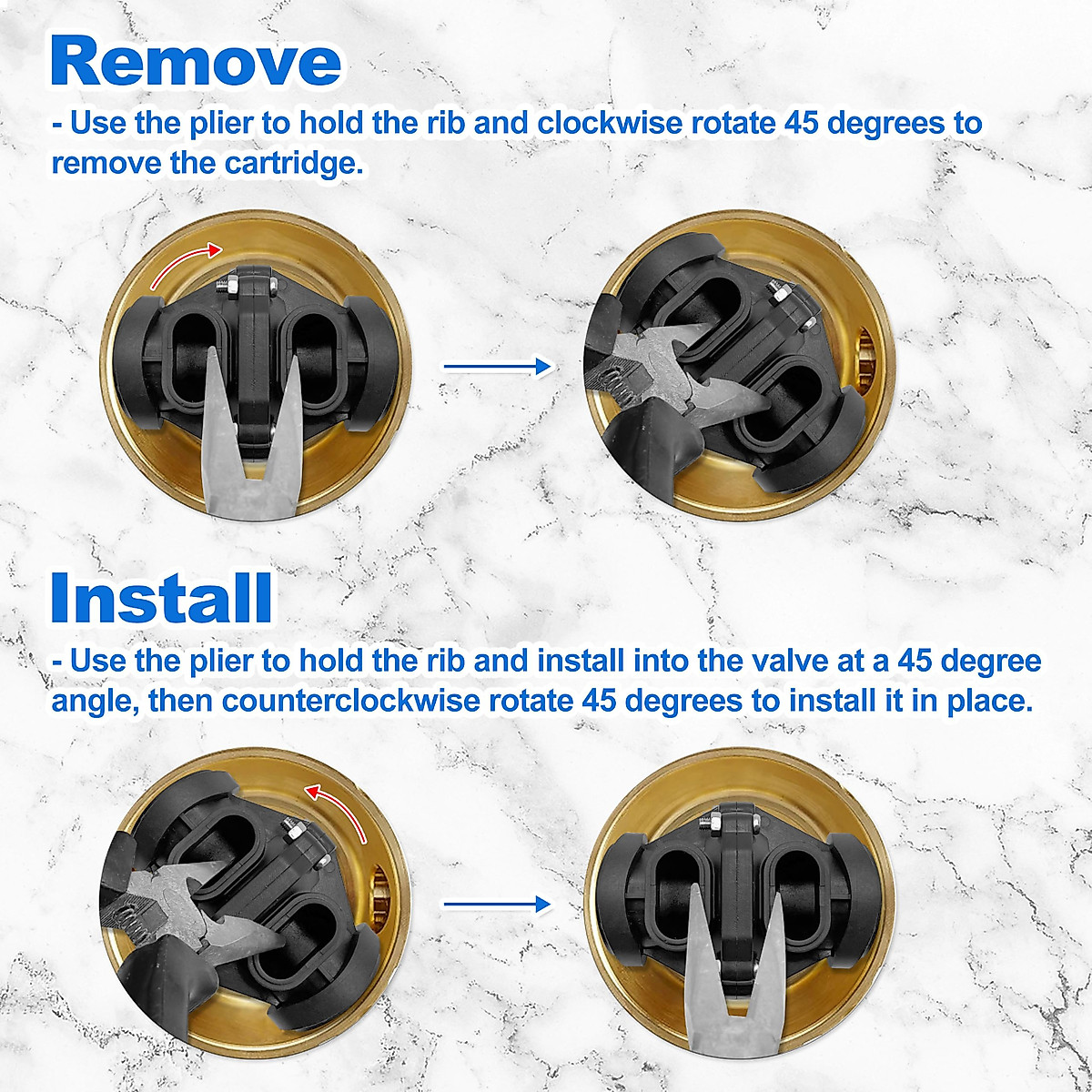 Remove

- Use the plier to hold the rib and clockwise rotate 45 degrees to remove the cartridge.

Install

- Use the plier to hold the rib and install into the valve at a 45 degree angle, then counterclockwise rotate 45 degrees to install it in place.