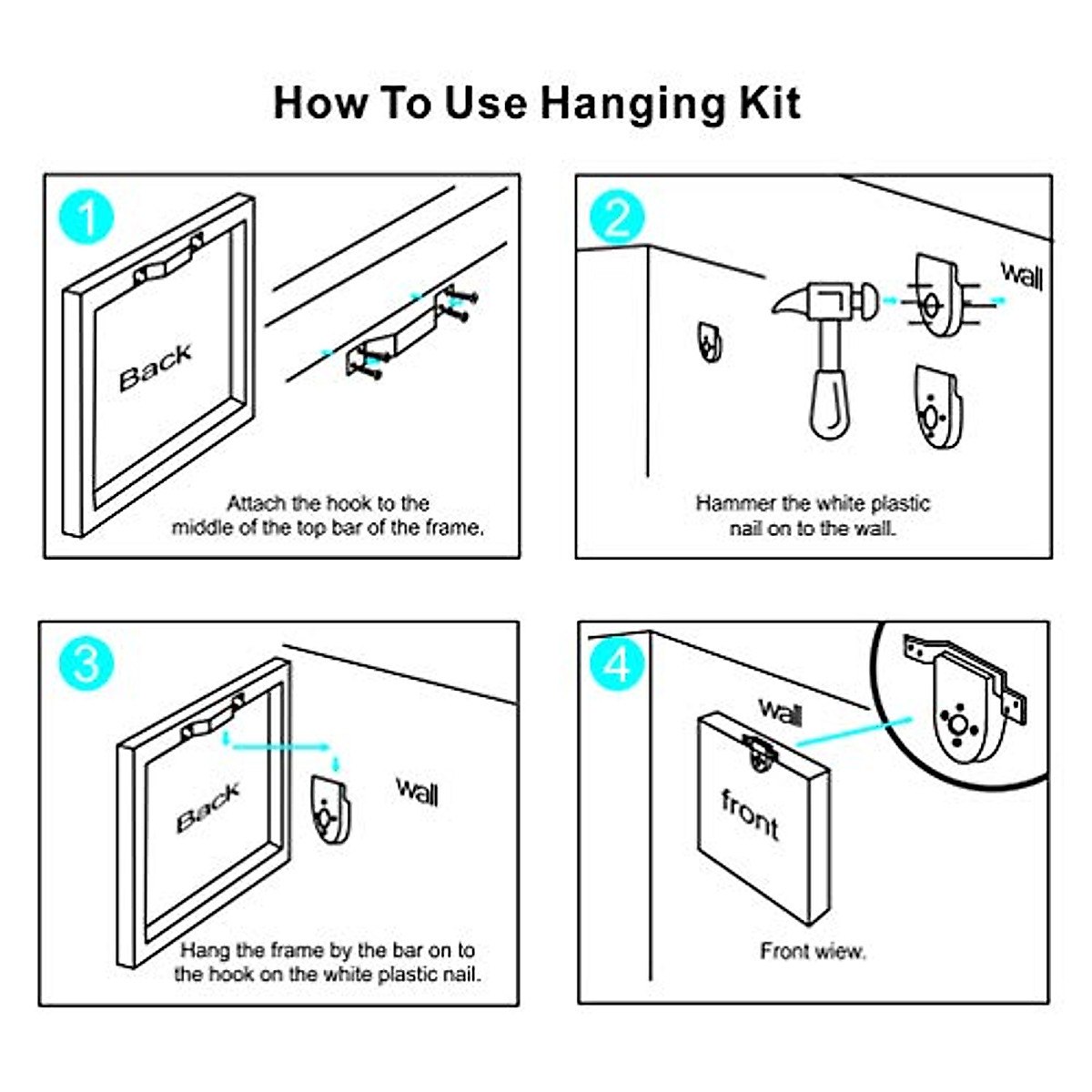 How To Use Hanging Kit

1

Back

Attach the hook to the middle of the top bar of the frame.

2

wall

Hammer the white plastic nail on to the wall.

3

Back

wall

Hang the frame by the bar on to the hook on the white plastic nail.

4

wall

front

Front wiew.