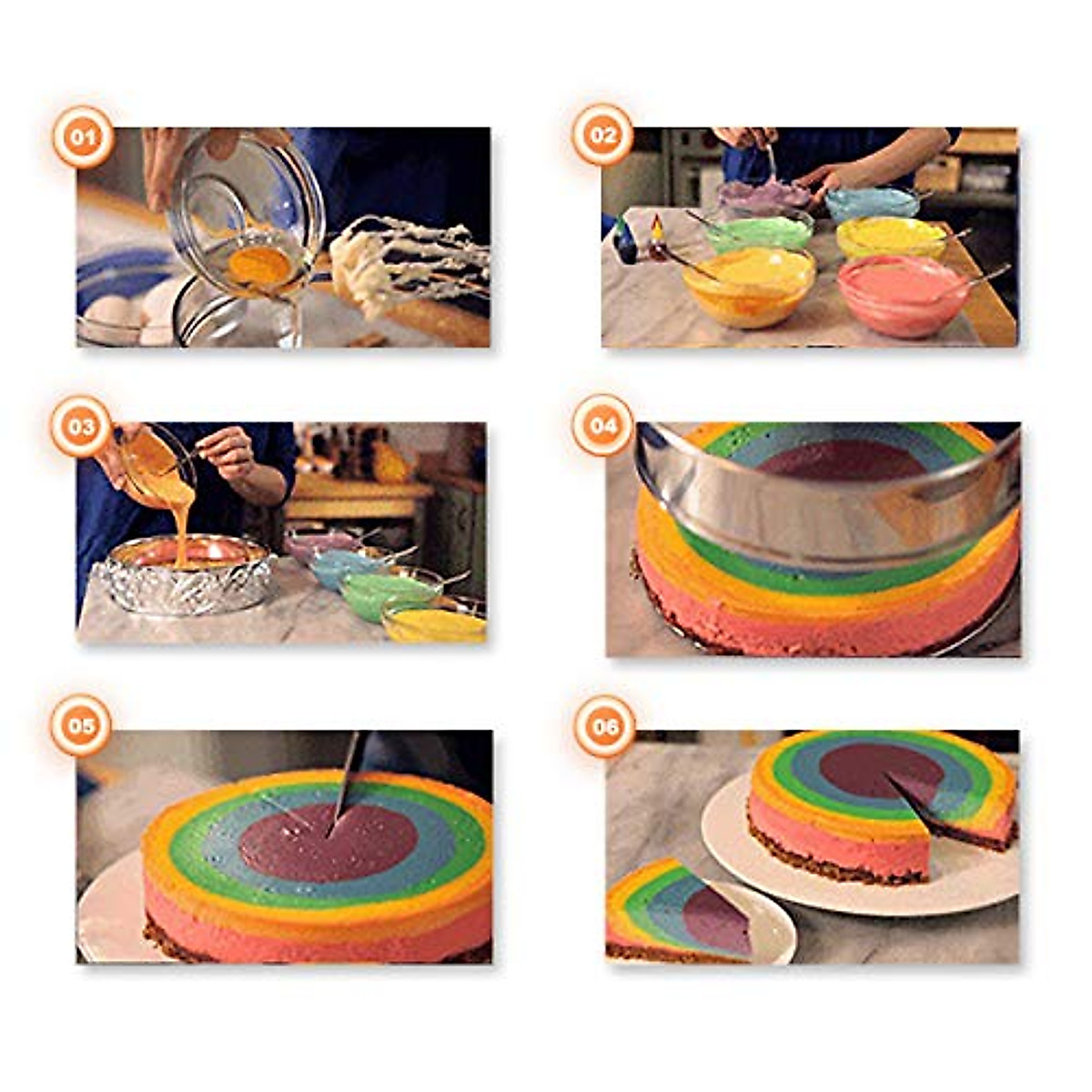 01

02

03

04

05

06