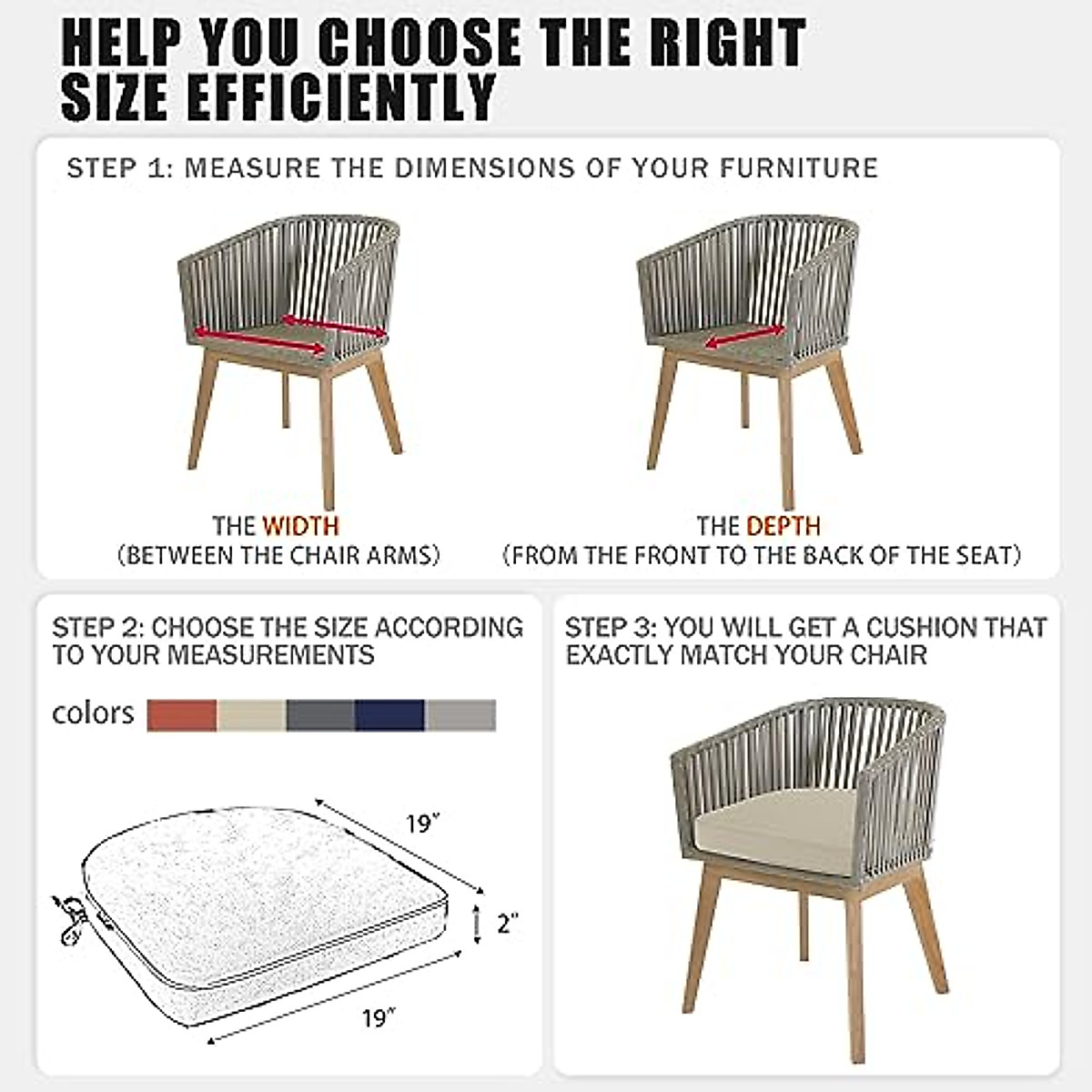 HELP YOU CHOOSE THE RIGHT SIZE EFFICIENTLY

STEP 1: MEASURE THE DIMENSIONS OF YOUR FURNITURE

THE WIDTH
(BETWEEN THE CHAIR ARMS)

THE DEPTH
(FROM THE FRONT TO THE BACK OF THE SEAT)

STEP 2: CHOOSE THE SIZE ACCORDING TO YOUR MEASUREMENTS

colors

19"

2"

19"

STEP 3: YOU WILL GET A CUSHION THAT EXACTLY MATCH YOUR CHAIR