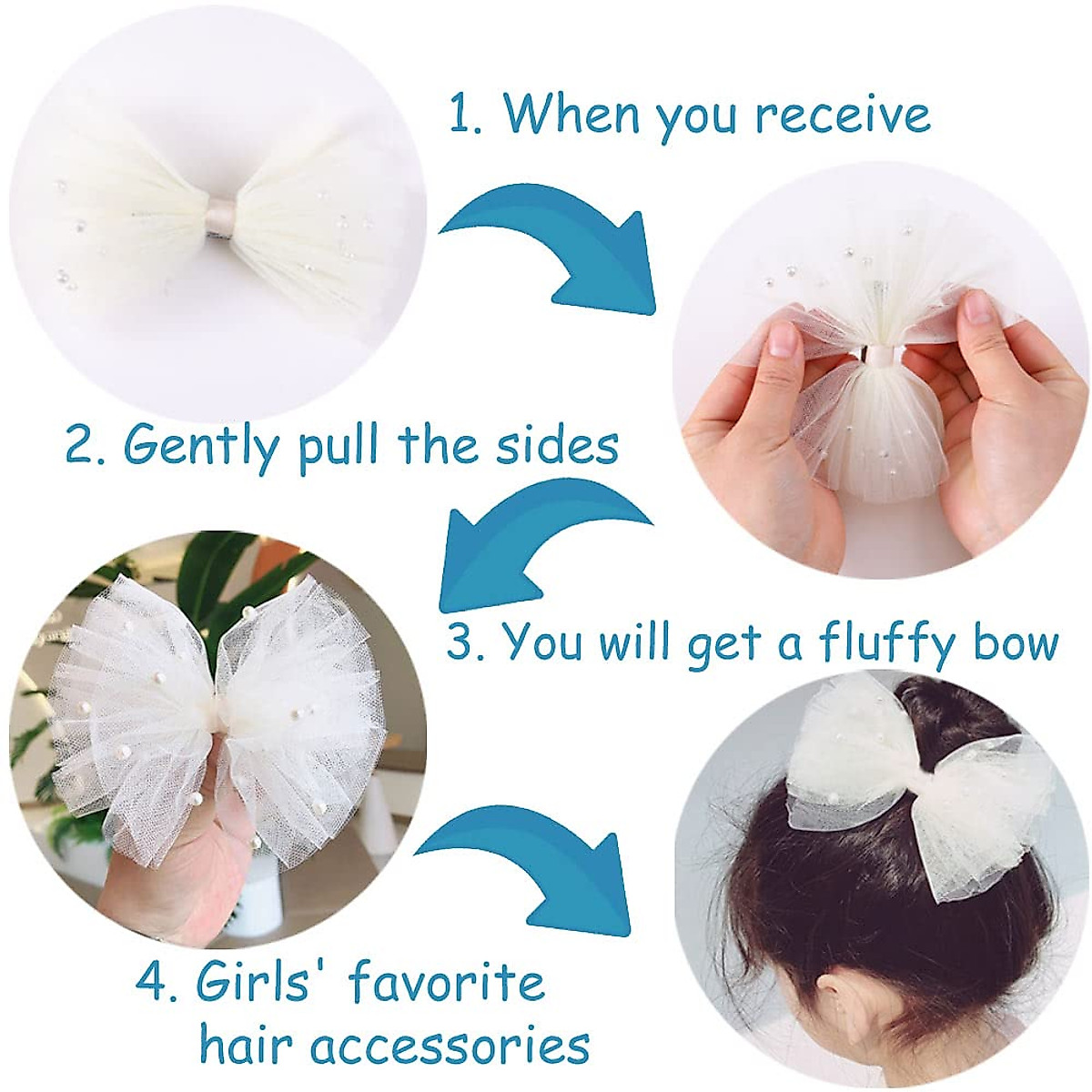 1. When you receive

2. Gently pull the sides

3. You will get a fluffy bow

4. Girls' favorite hair accessories