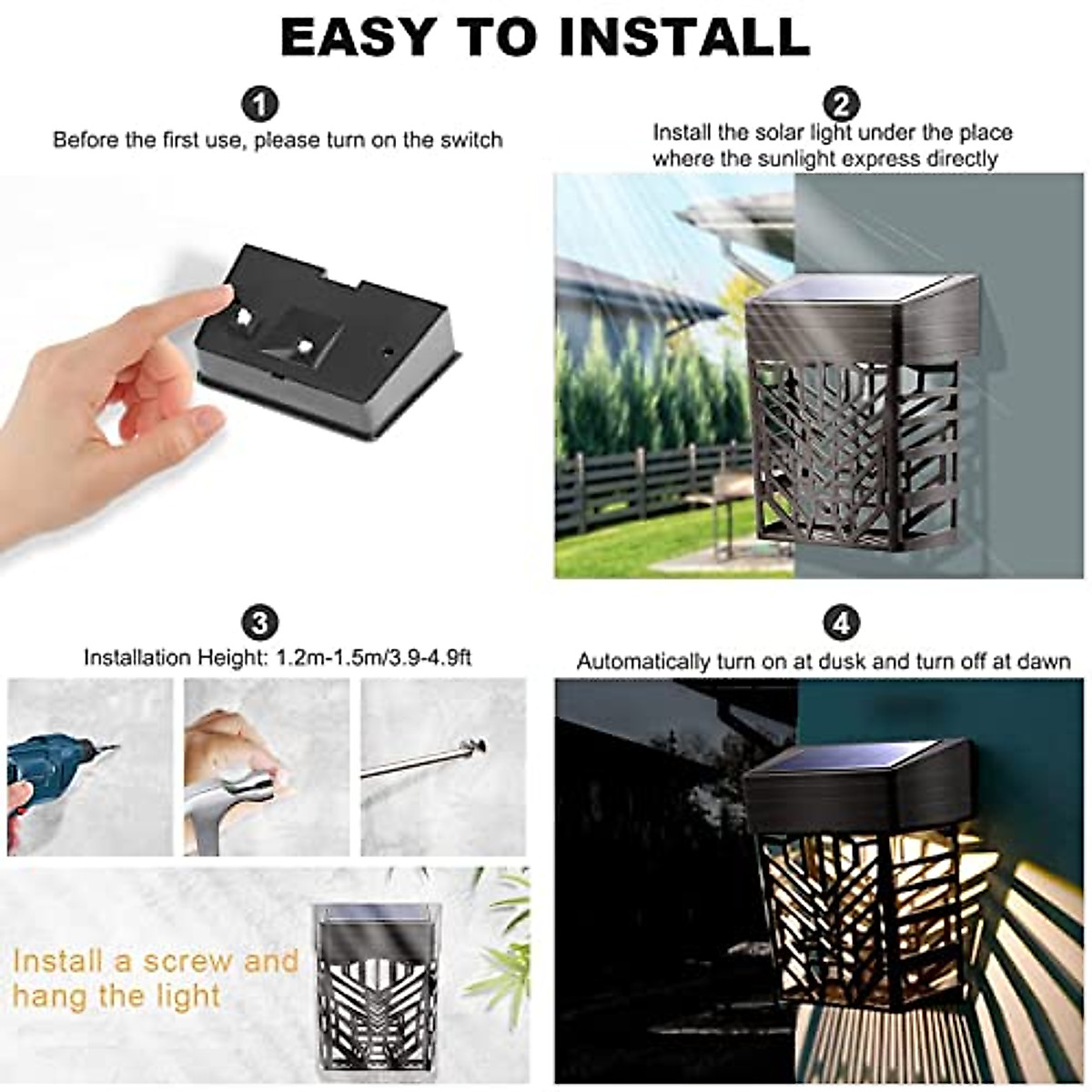 EASY TO INSTALL

1
Before the first use, please turn on the switch

2
Install the solar light under the place where the sunlight express directly

3
Installation Height: 1.2m-1.5m/3.9-4.9ft

Install a screw and hang the light

4
Automatically turn on at dusk and turn off at dawn