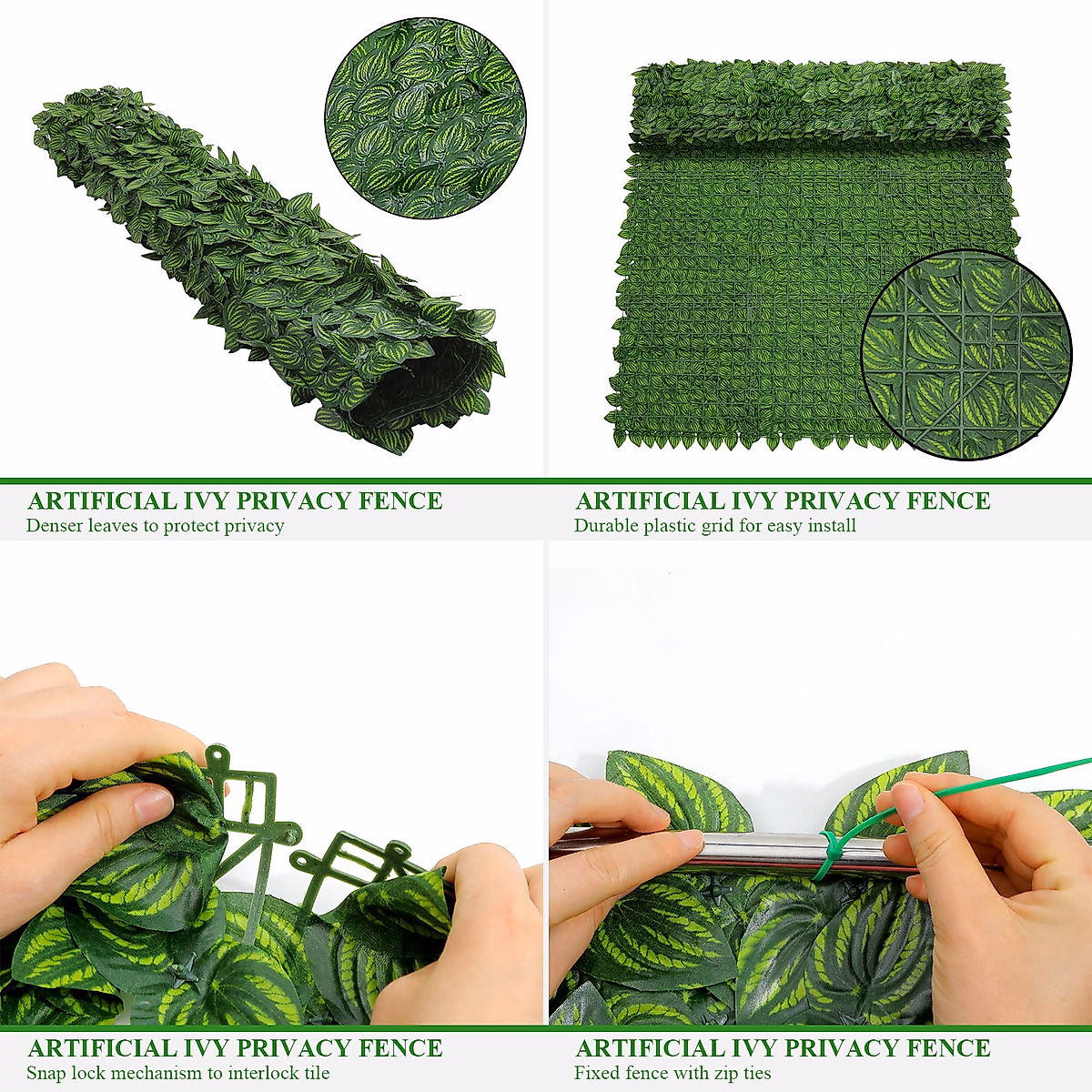 ARTIFICIAL IVY PRIVACY FENCE
Denser leaves to protect privacy

ARTIFICIAL IVY PRIVACY FENCE
Durable plastic grid for easy install

ARTIFICIAL IVY PRIVACY FENCE
Snap lock mechanism to interlock tile

ARTIFICIAL IVY PRIVACY FENCE
Fixed fence with zip ties