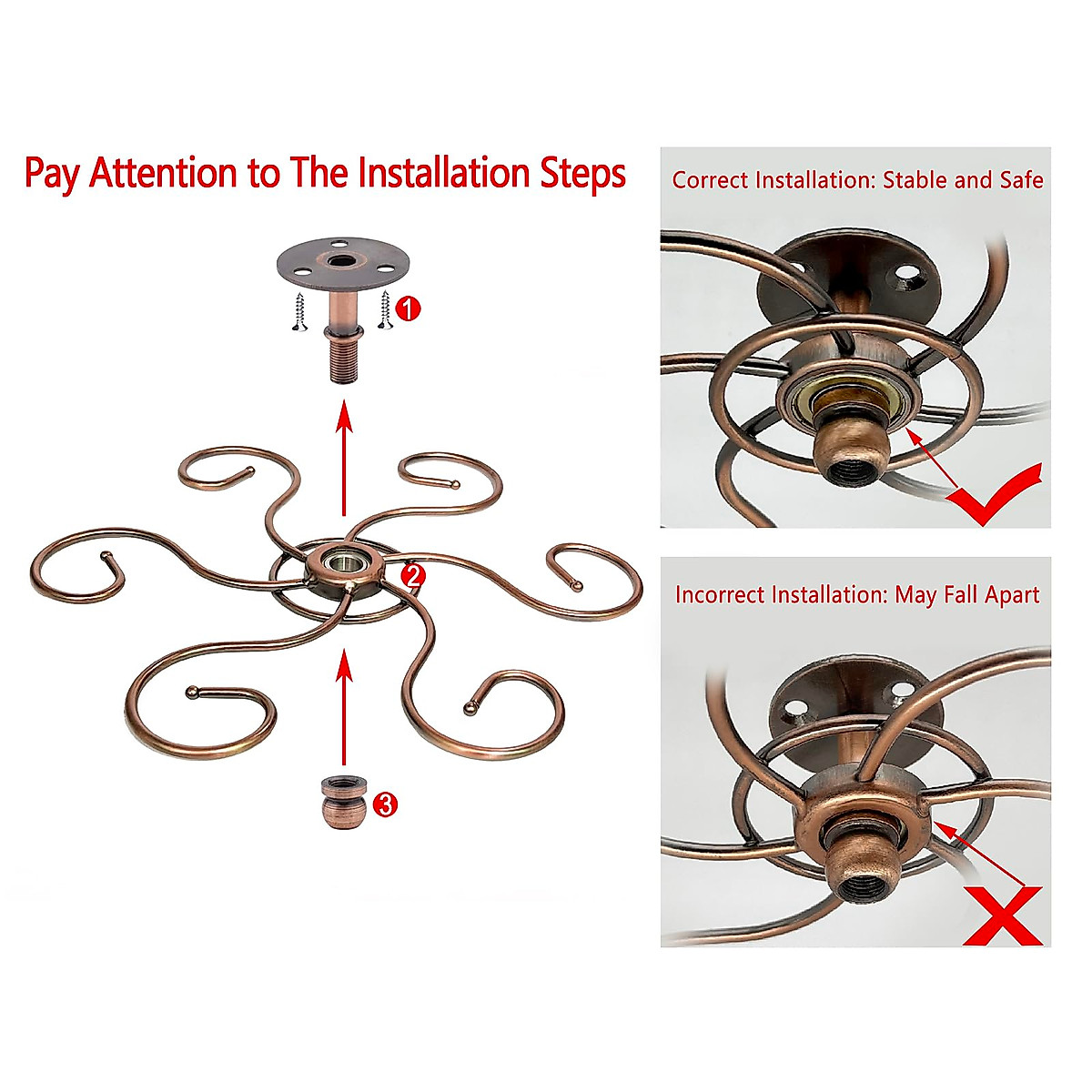 Pay Attention to The Installation Steps

1

2

3

Correct Installation: Stable and Safe

Incorrect Installation: May Fall Apart