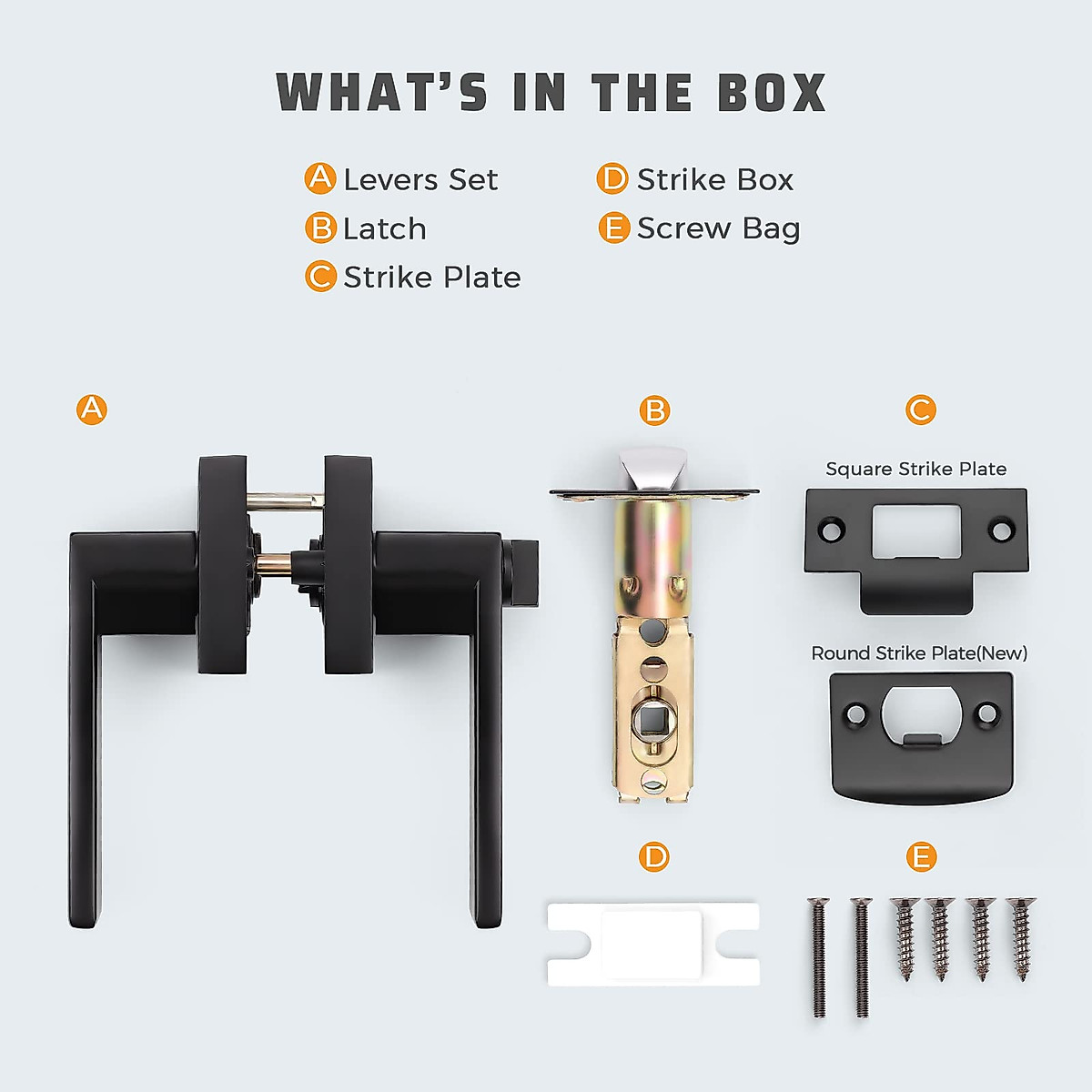 WHAT'S IN THE BOX

A Levers Set
B Latch
C Strike Plate

D Strike Box
E Screw Bag

A

B

C

Square Strike Plate

Round Strike Plate(New)

D

E