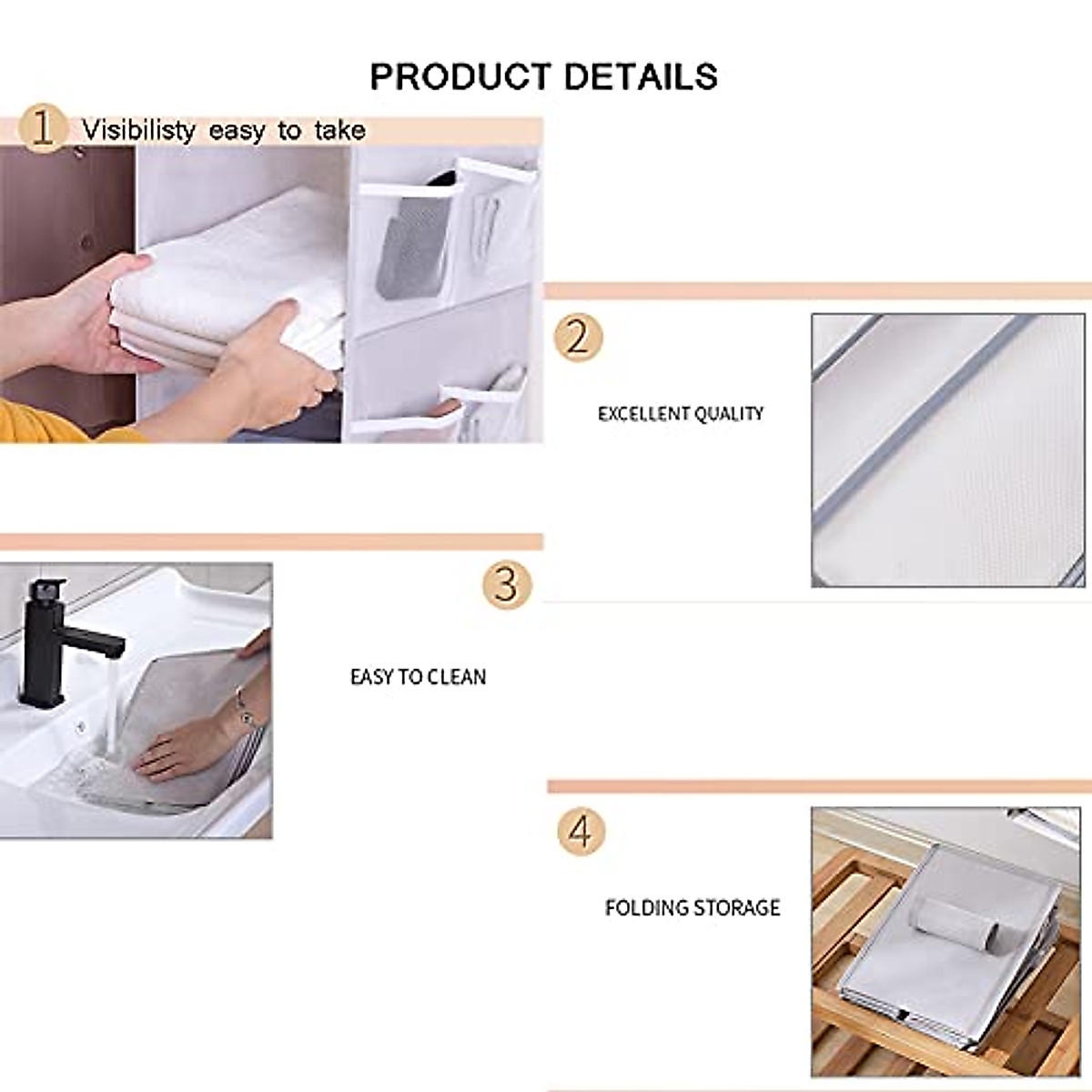 PRODUCT DETAILS

1 Visibilisty easy to take

2

EXCELLENT QUALITY

3

EASY TO CLEAN

4

FOLDING STORAGE