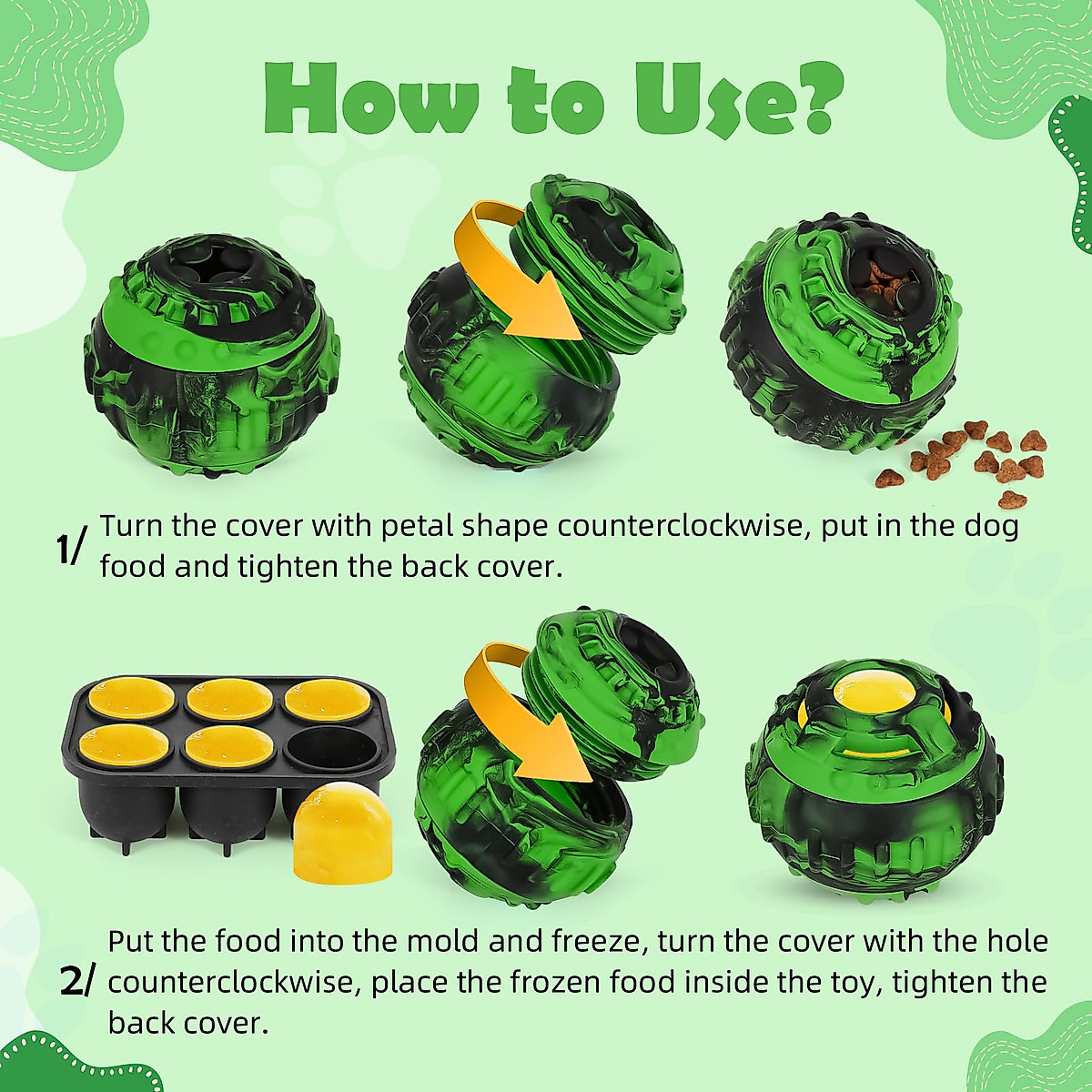 How to Use?

1/ Turn the cover with petal shape counterclockwise, put in the dog food and tighten the back cover.

2/ Put the food into the mold and freeze, turn the cover with the hole counterclockwise, place the frozen food inside the toy, tighten the back cover.