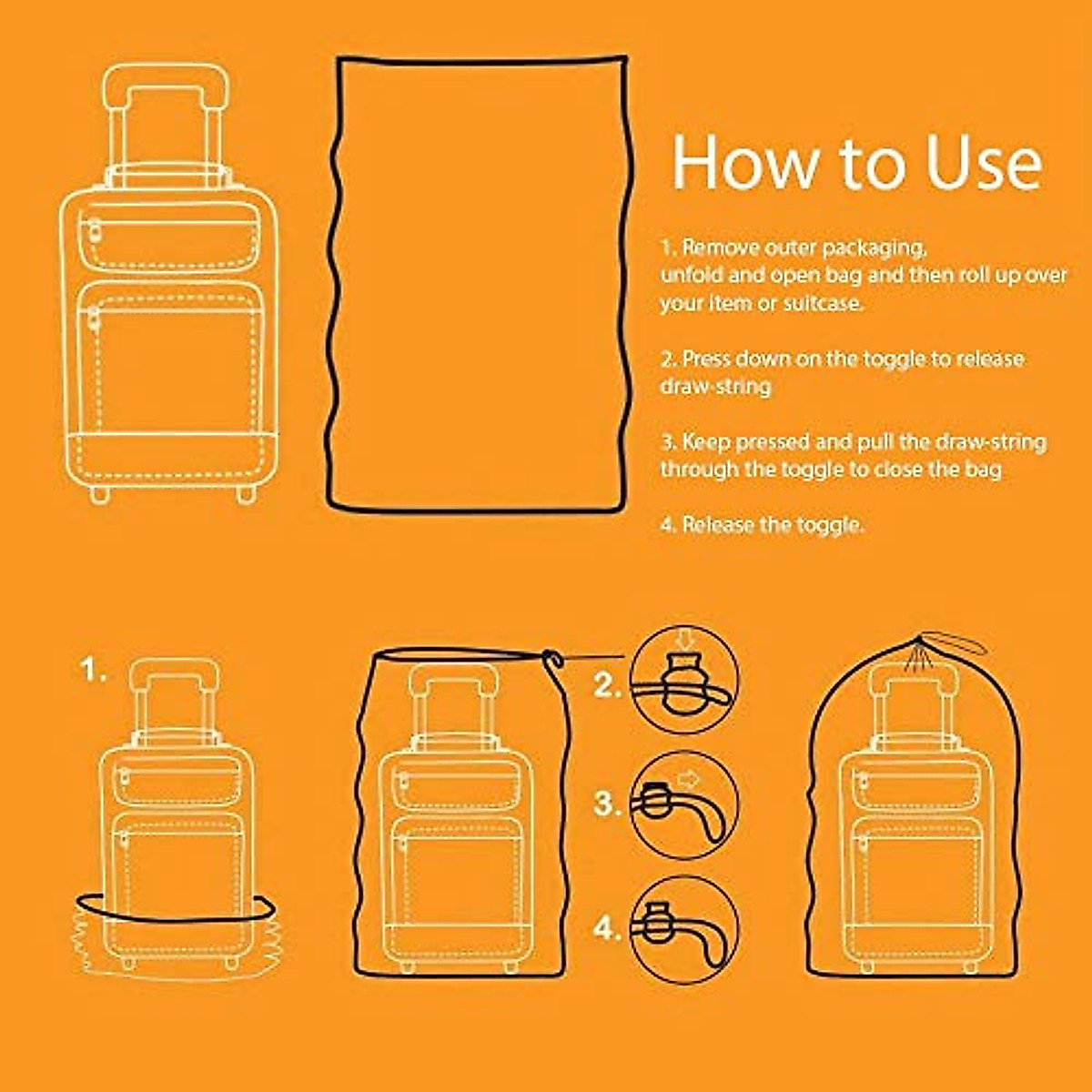 How to Use

1. Remove outer packaging, unfold and open bag and then roll up over your item or suitcase.

2. Press down on the toggle to release draw-string

3. Keep pressed and pull the draw-string through the toggle to close the bag

4. Release the toggle.

1.

2.

3.

4.