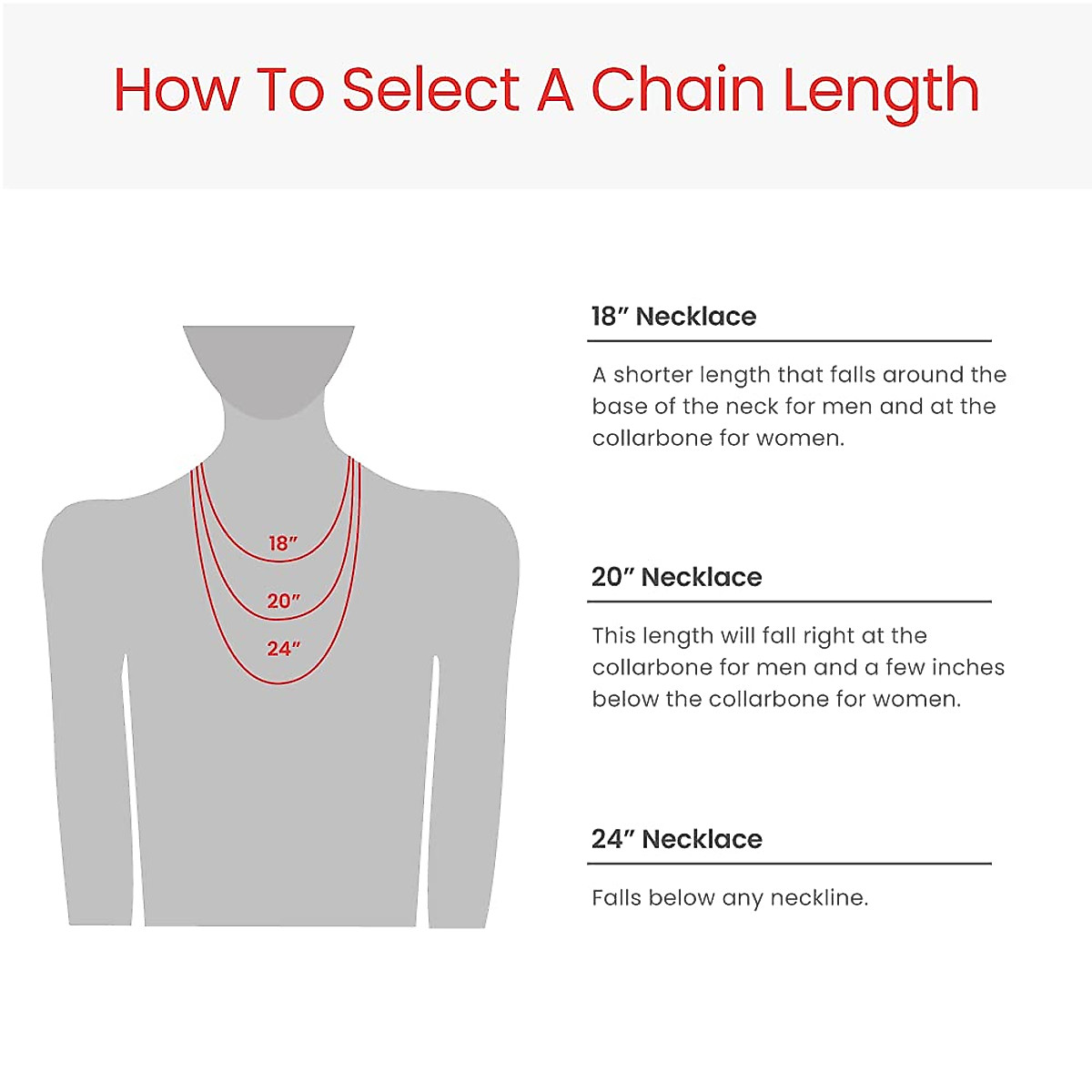 How To Select A Chain Length

18″
20″
24″

18″ Necklace

A shorter length that falls around the base of the neck for men and at the collarbone for women.

20″ Necklace

This length will fall right at the collarbone for men and a few inches below the collarbone for women.

24″ Necklace

Falls below any neckline.