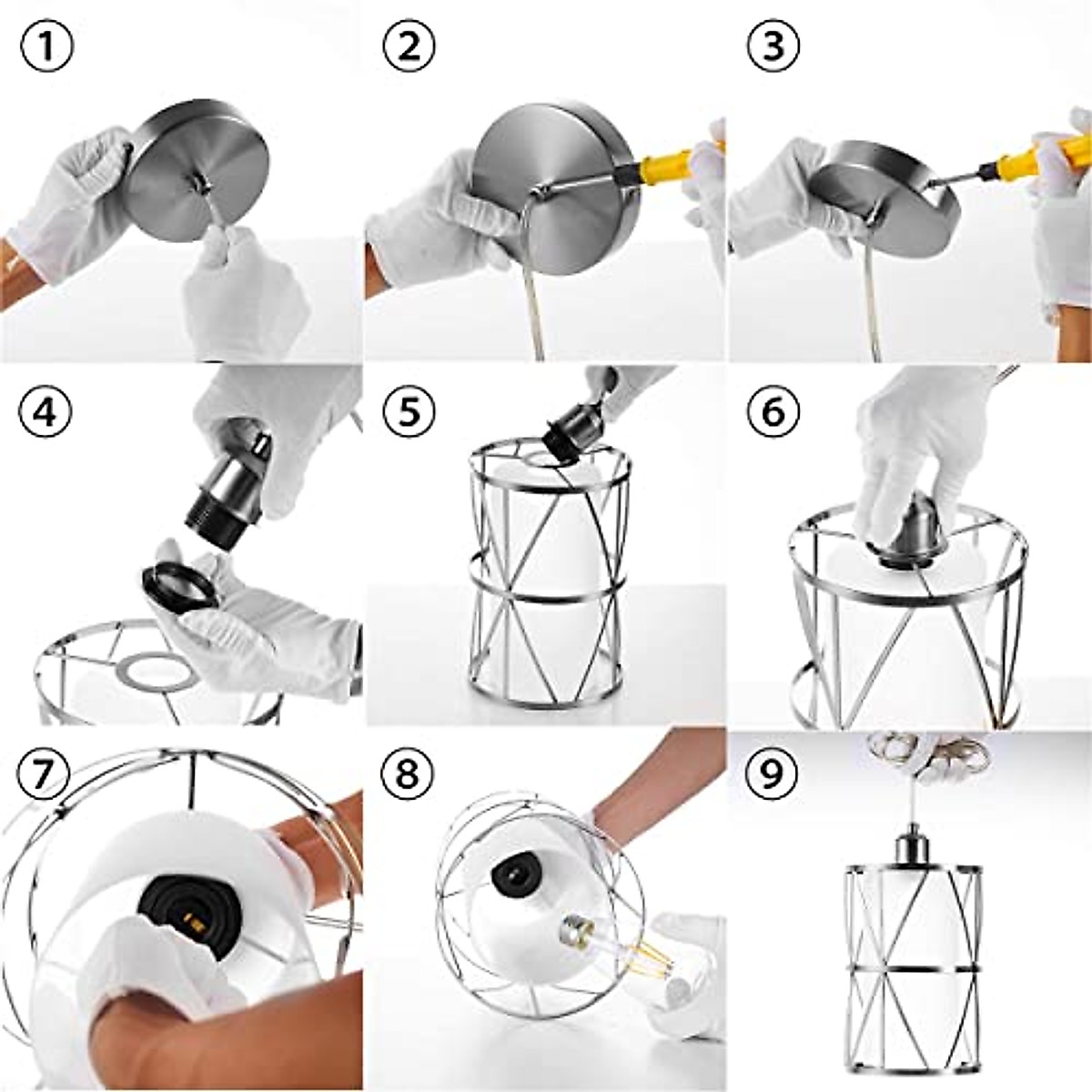 ①
②
③
④
⑤
⑥
⑦
⑧
⑨