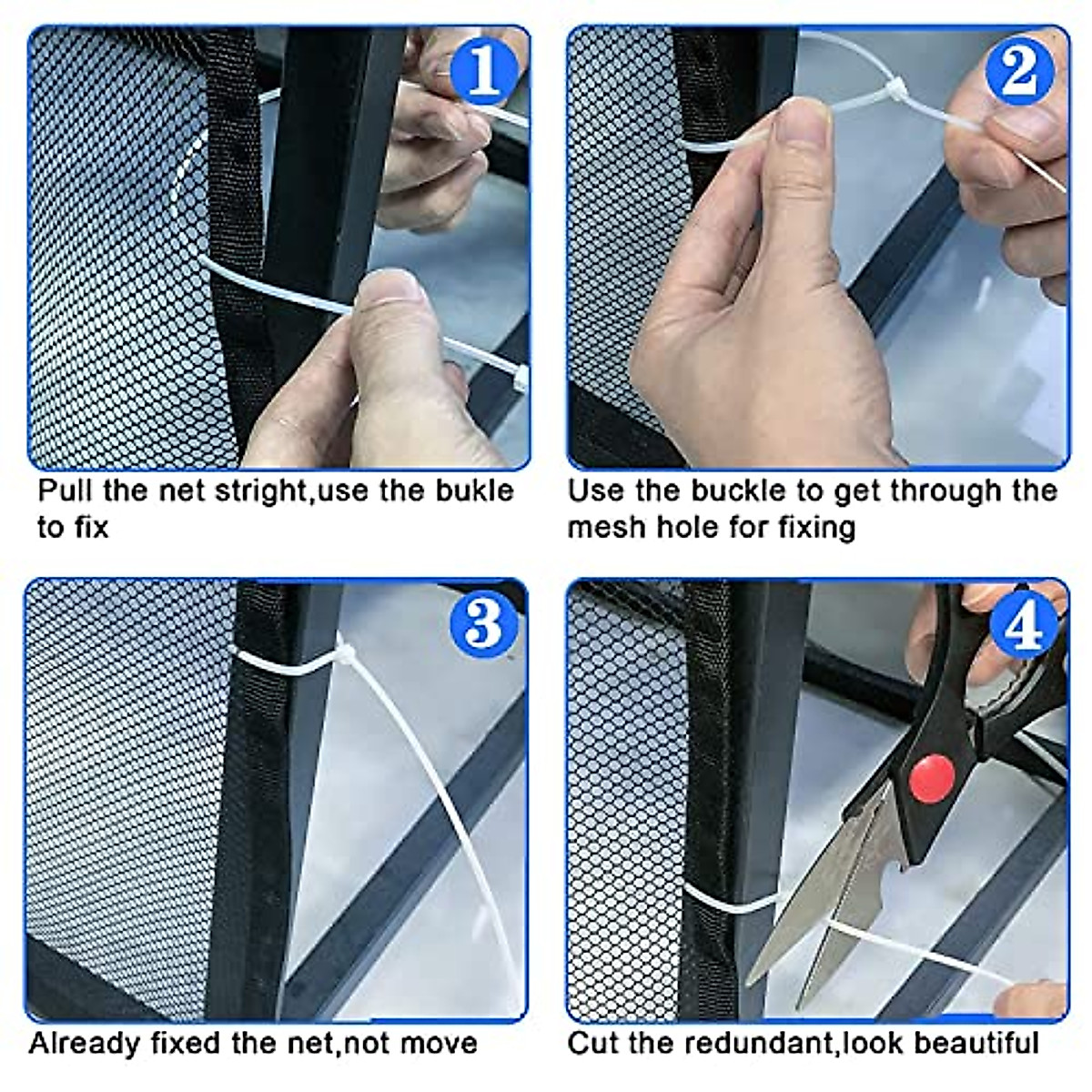 1

Pull the net stright,use the bukle to fix

2

Use the buckle to get through the mesh hole for fixing

3

Already fixed the net,not move

4

Cut the redundant,look beautiful