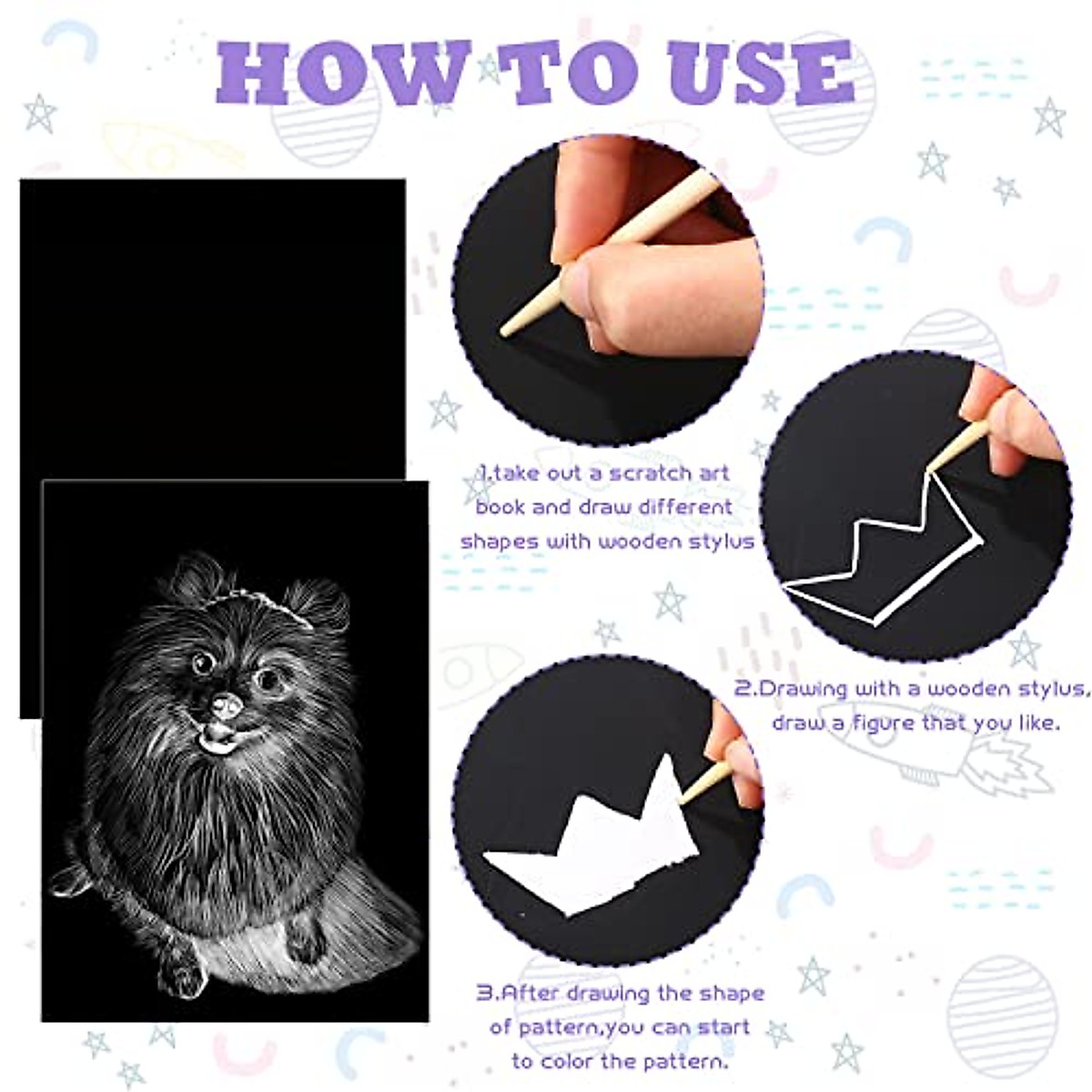 HOW TO USE

1.take out a scratch art book and draw different shapes with wooden stylus

2.Drawing with a wooden stylus, draw a figure that you like.

3.After drawing the shape of pattern,you can start to color the pattern.