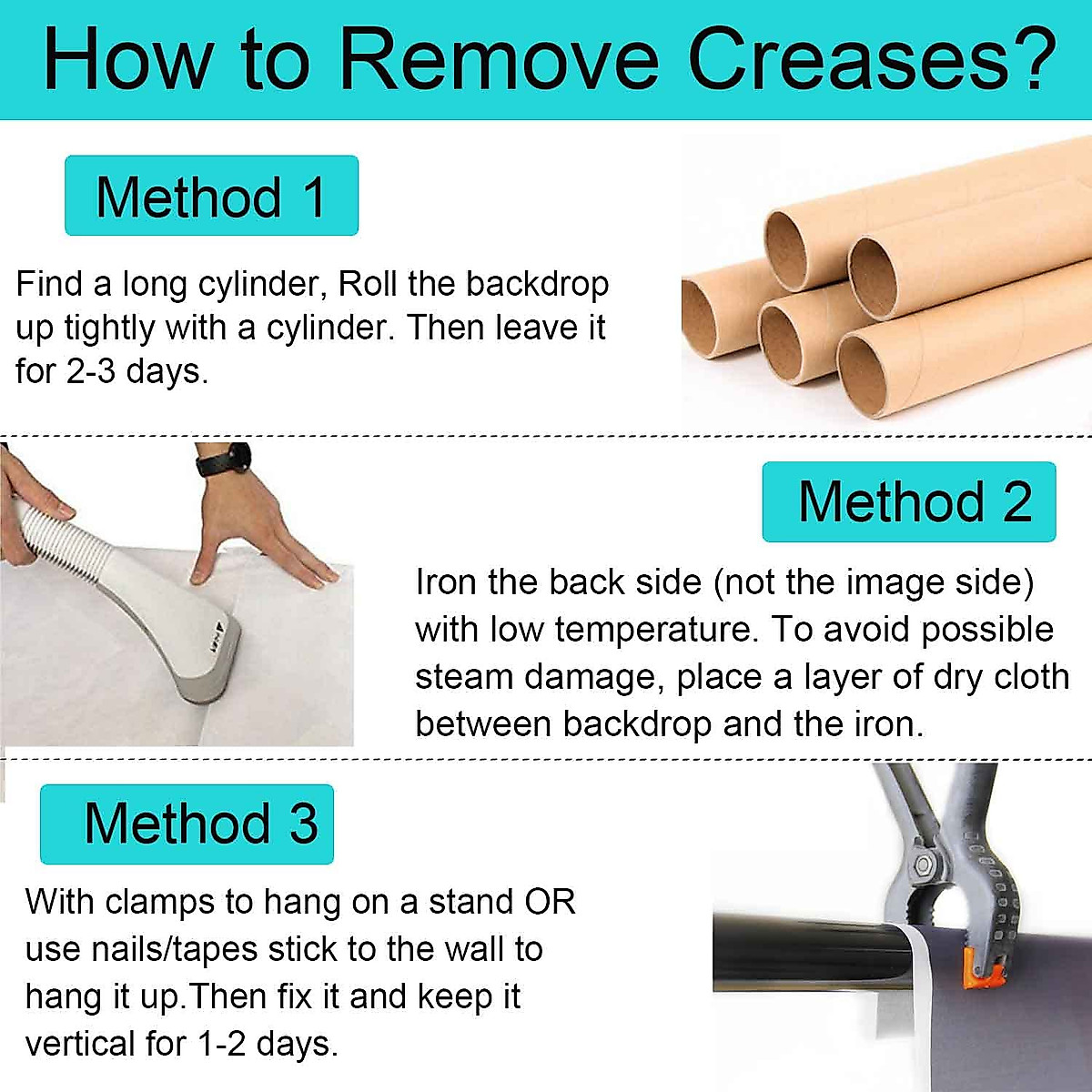 How to Remove Creases?

Method 1

Find a long cylinder, Roll the backdrop up tightly with a cylinder. Then leave it for 2-3 days.

Method 2

Iron the back side (not the image side) with low temperature. To avoid possible steam damage, place a layer of dry cloth between backdrop and the iron.

Method 3

With clamps to hang on a stand OR use nails/tapes stick to the wall to hang it up.Then fix it and keep it vertical for 1-2 days.