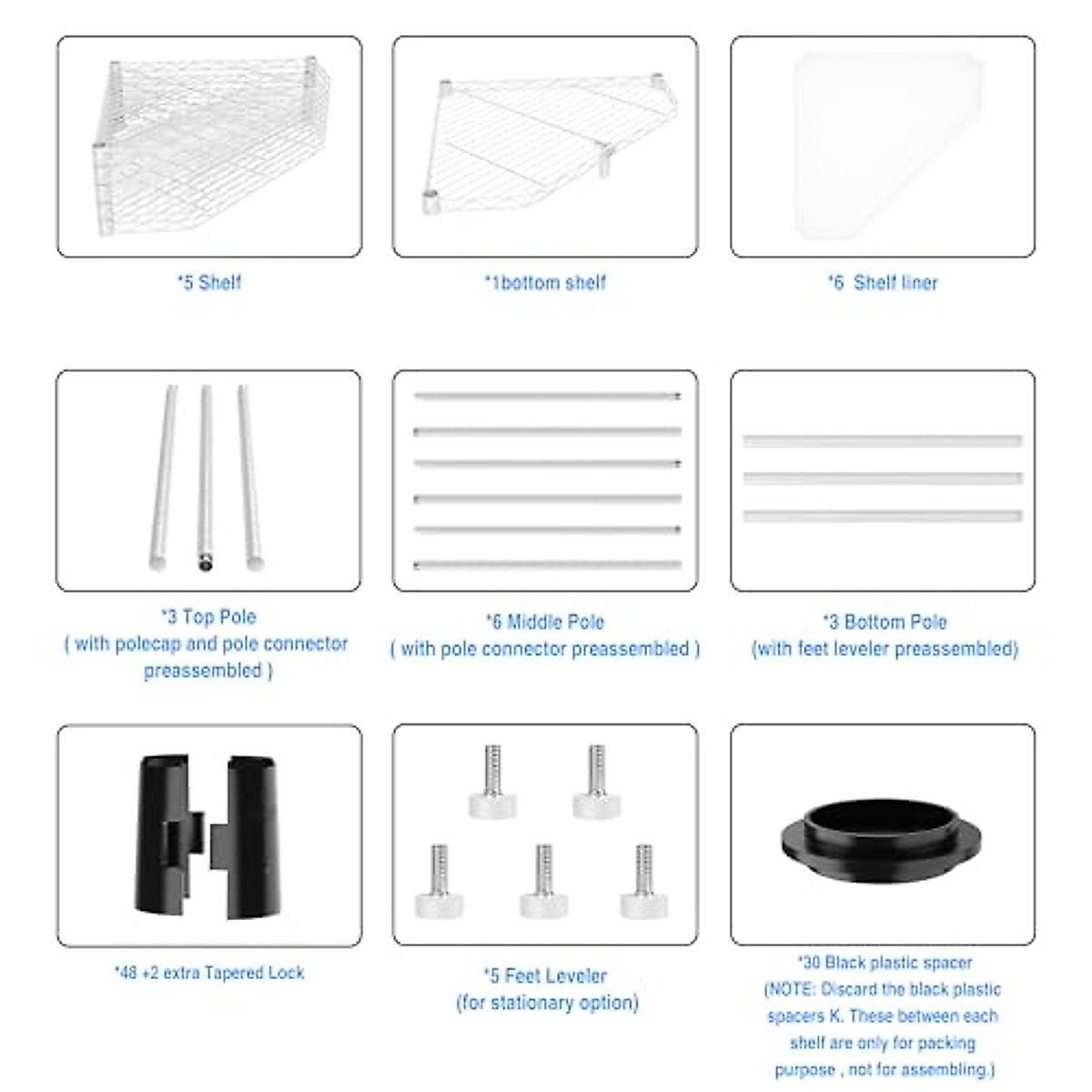 *5 Shelf

*1bottom shelf

*6 Shelf liner

*3 Top Pole
( with polecap and pole connector preassembled )

*6 Middle Pole
( with pole connector preassembled )

*3 Bottom Pole
(with feet leveler preassembled)

*48 +2 extra Tapered Lock

*5 Feet Leveler
(for stationary option)

*30 Black plastic spacer
(NOTE: Discard the black plastic spacers K. These between each shelf are only for packing purpose , not for assembling.)