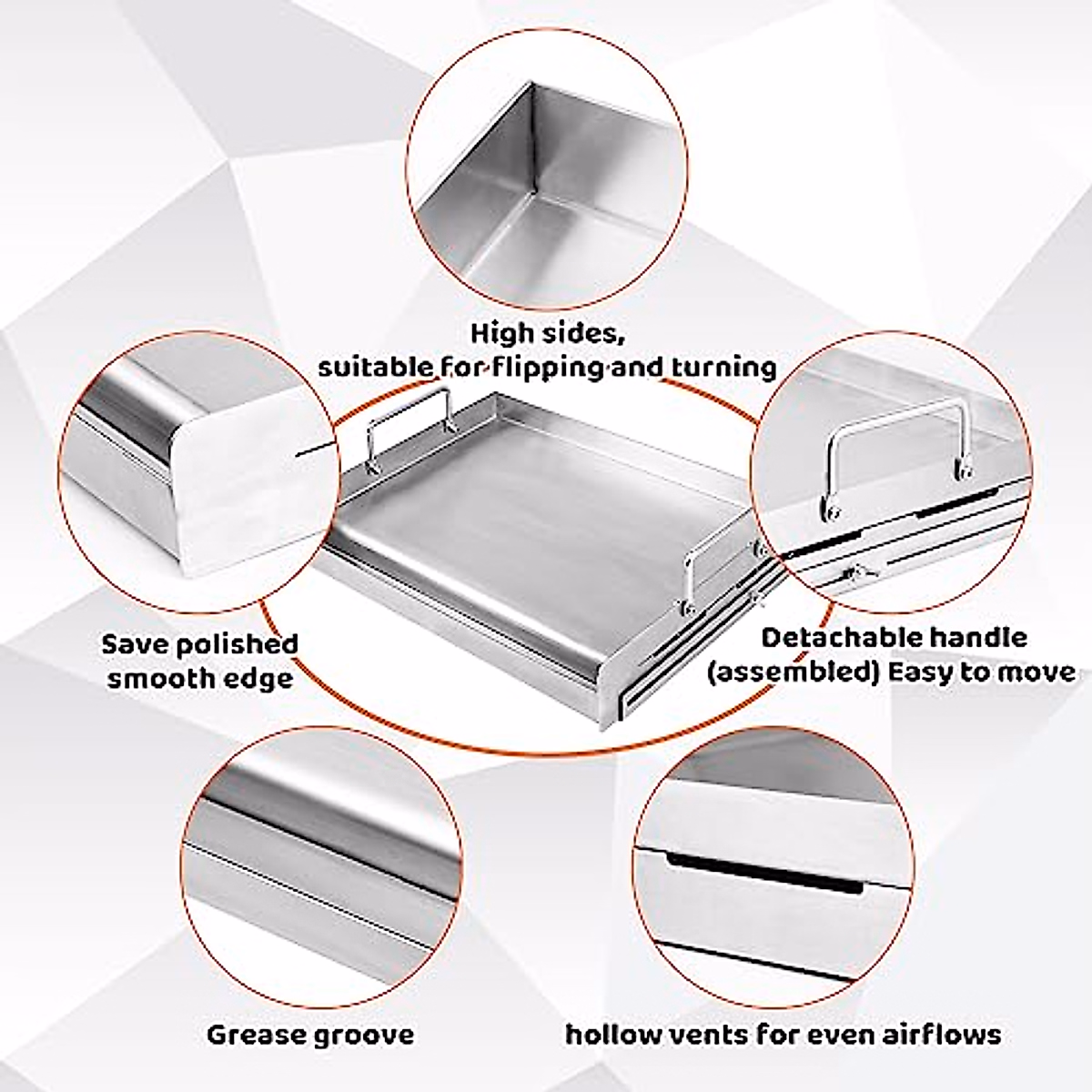 High sides,
suitable for flipping and turning

Save polished
smooth edge

Detachable handle
(assembled) Easy to move

Grease groove

hollow vents for even airflows