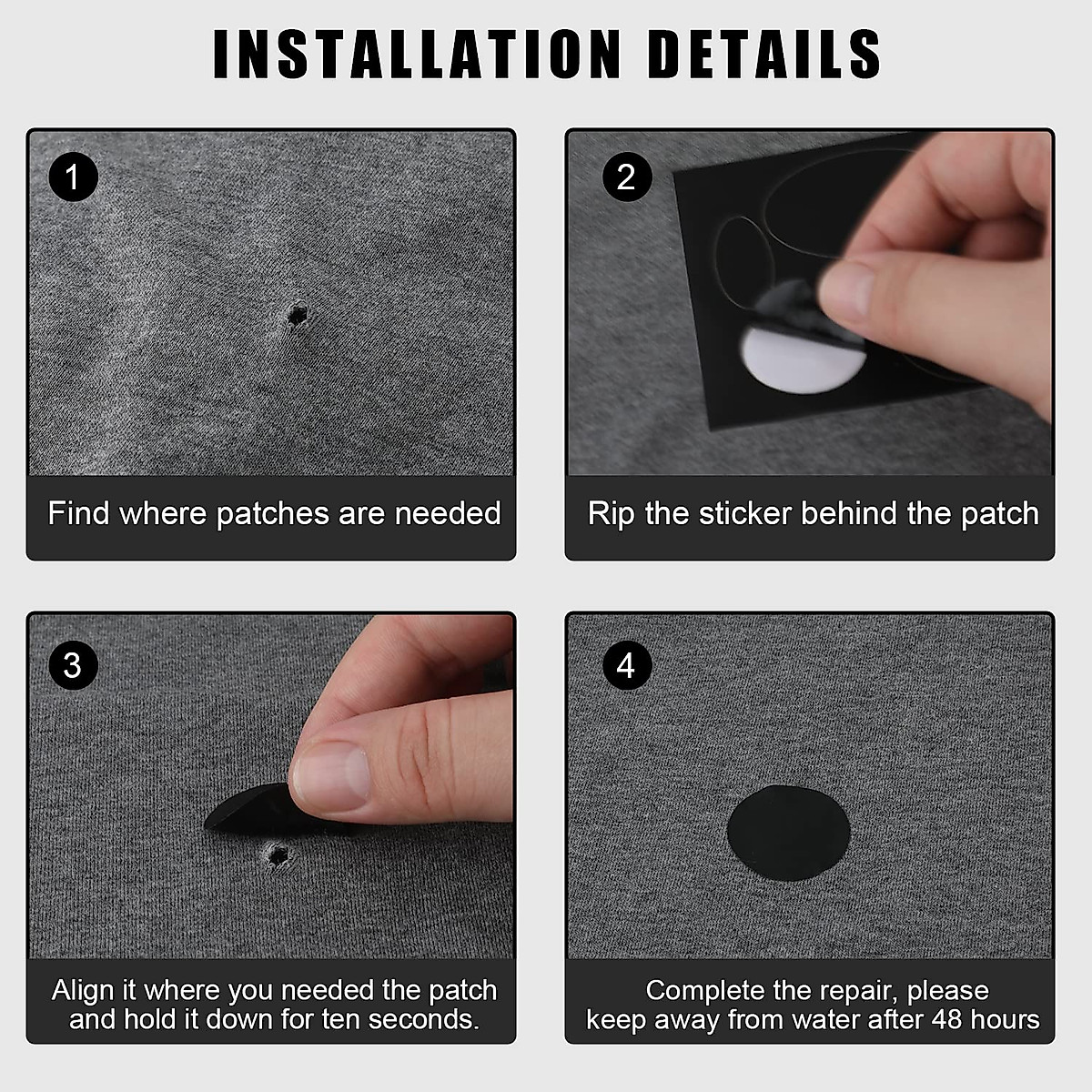 INSTALLATION DETAILS

1

Find where patches are needed

2

Rip the sticker behind the patch

3

Align it where you needed the patch and hold it down for ten seconds.

4

Complete the repair, please keep away from water after 48 hours