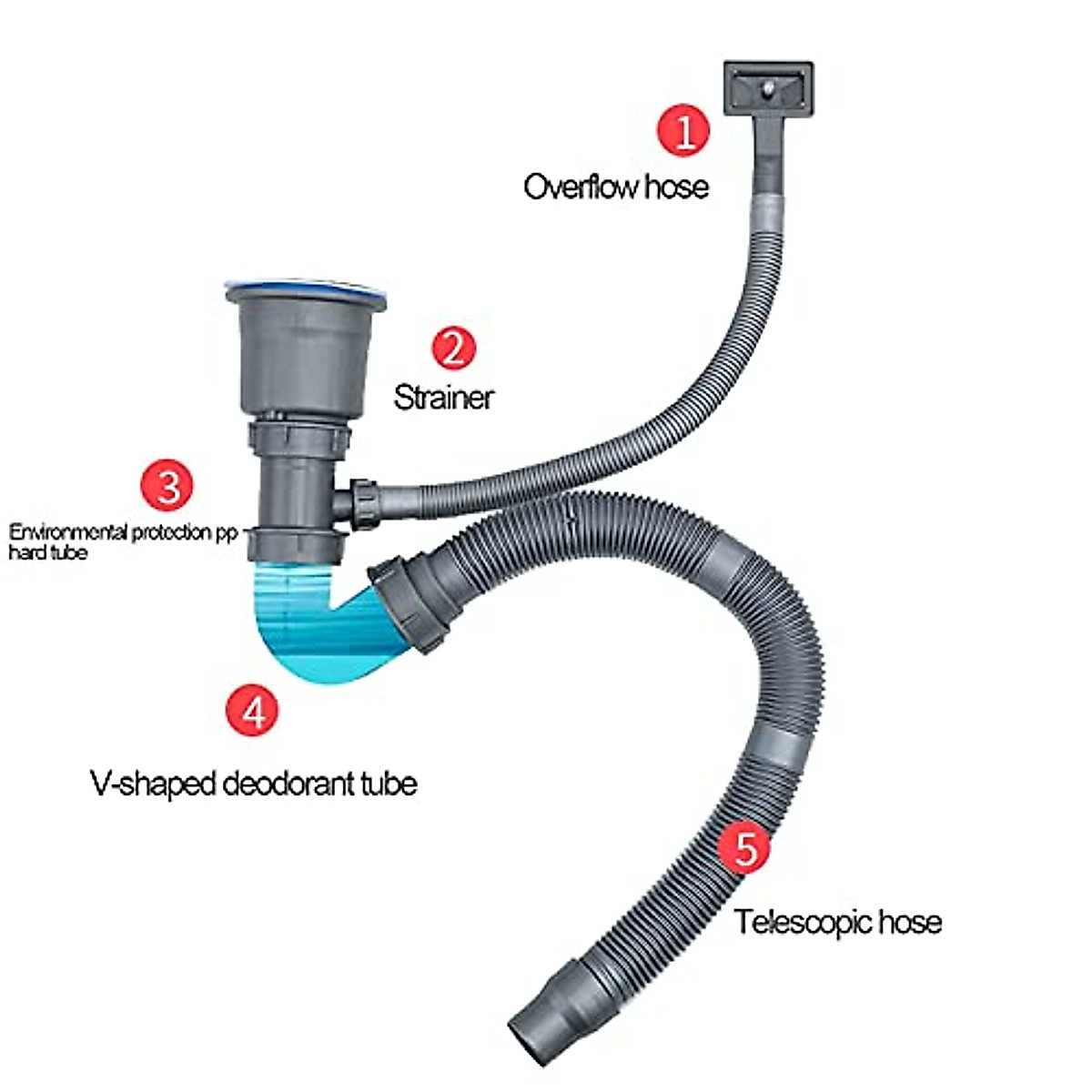 1
Overflow hose

2
Strainer

3
Environmental protection pp hard tube

4
V-shaped deodorant tube

5
Telescopic hose