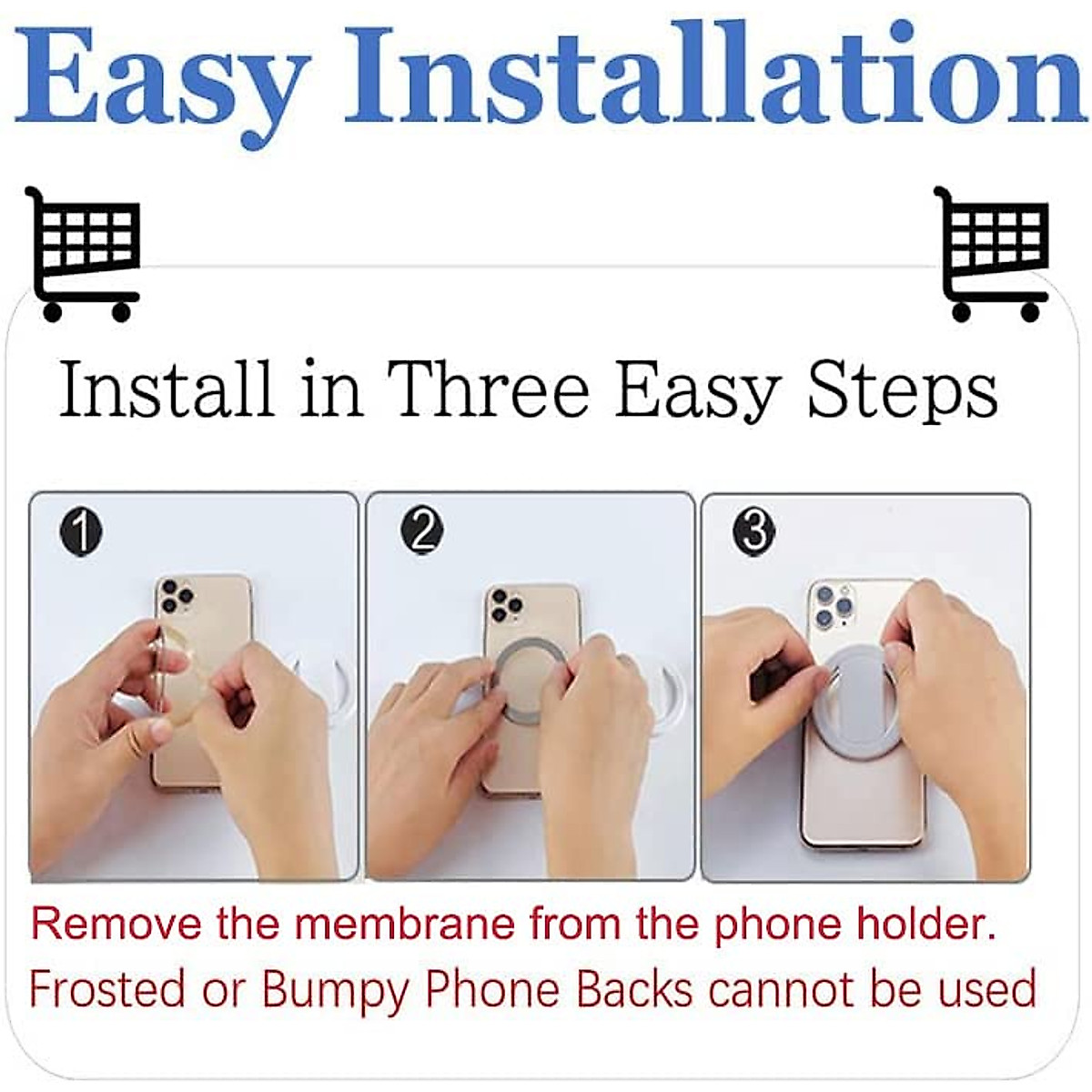 Easy Installation

Install in Three Easy Steps

1

2

3

Remove the membrane from the phone holder.
Frosted or Bumpy Phone Backs cannot be used