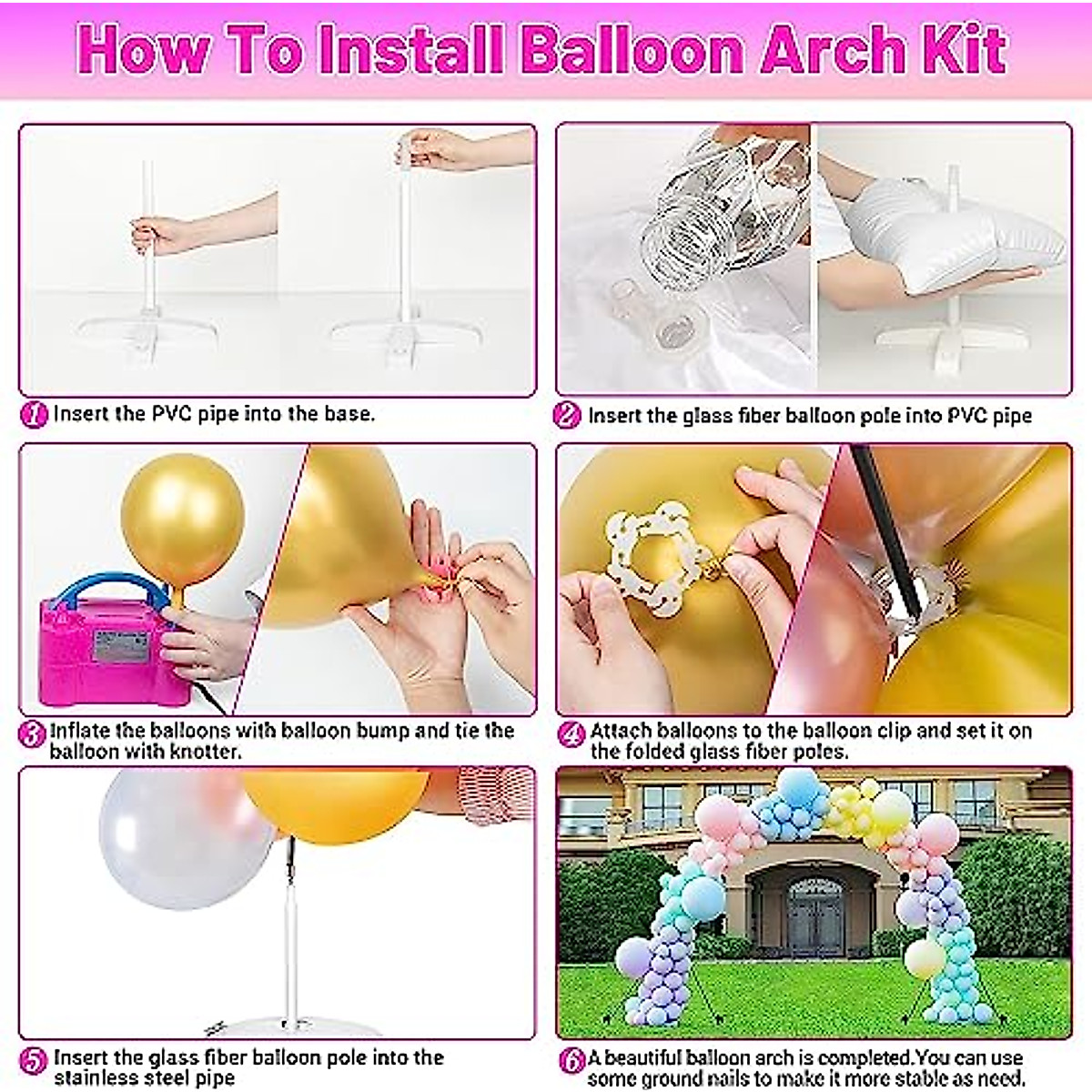 How To Install Balloon Arch Kit

1 Insert the PVC pipe into the base.

2 Insert the glass fiber balloon pole into PVC pipe

3 Inflate the balloons with balloon bump and tie the balloon with knotter.

4 Attach balloons to the balloon clip and set it on the folded glass fiber poles.

5 Insert the glass fiber balloon pole into the stainless steel pipe

6 A beautiful balloon arch is completed.You can use some ground nails to make it more stable as need.