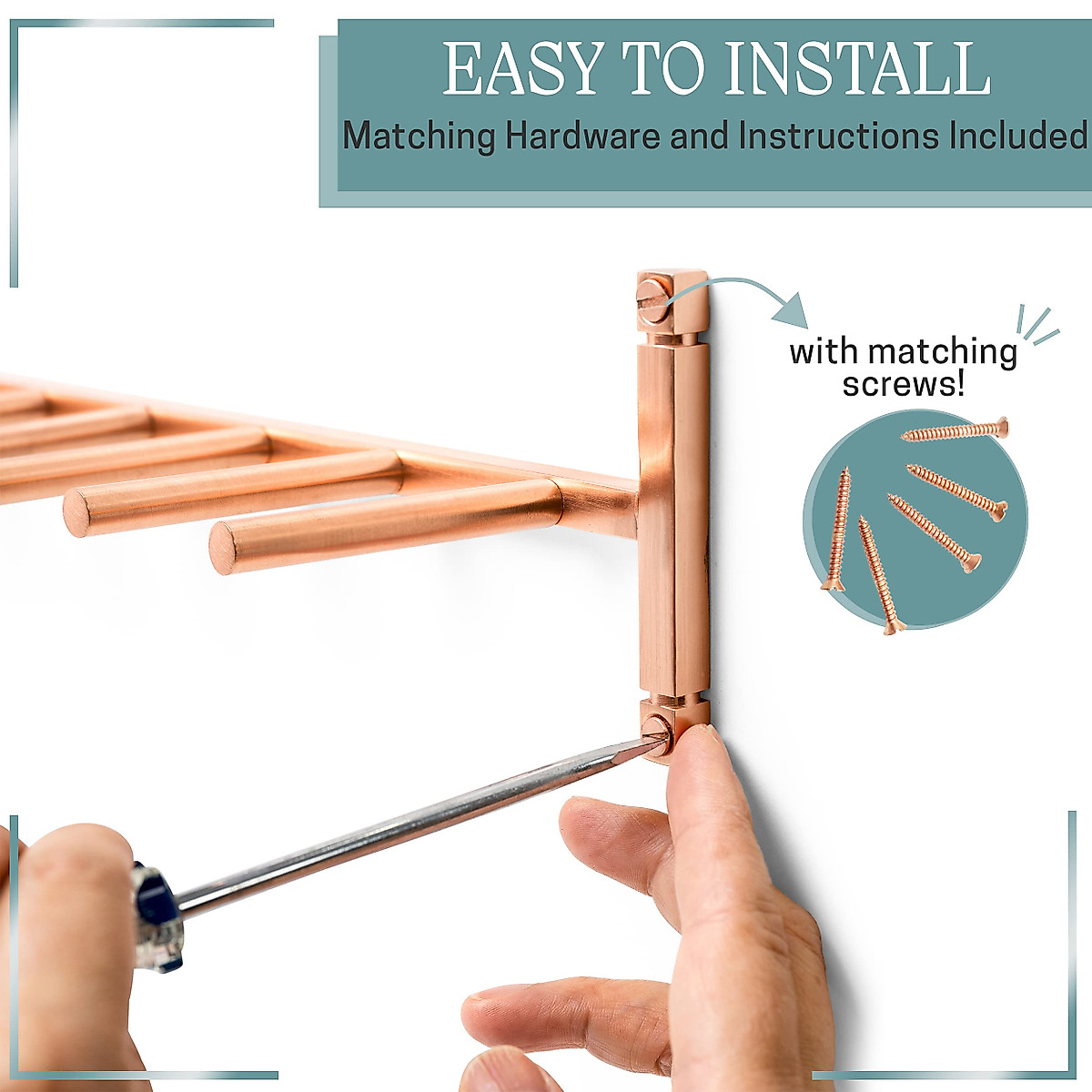 EASY TO INSTALL
Matching Hardware and Instructions Included

with matching screws!