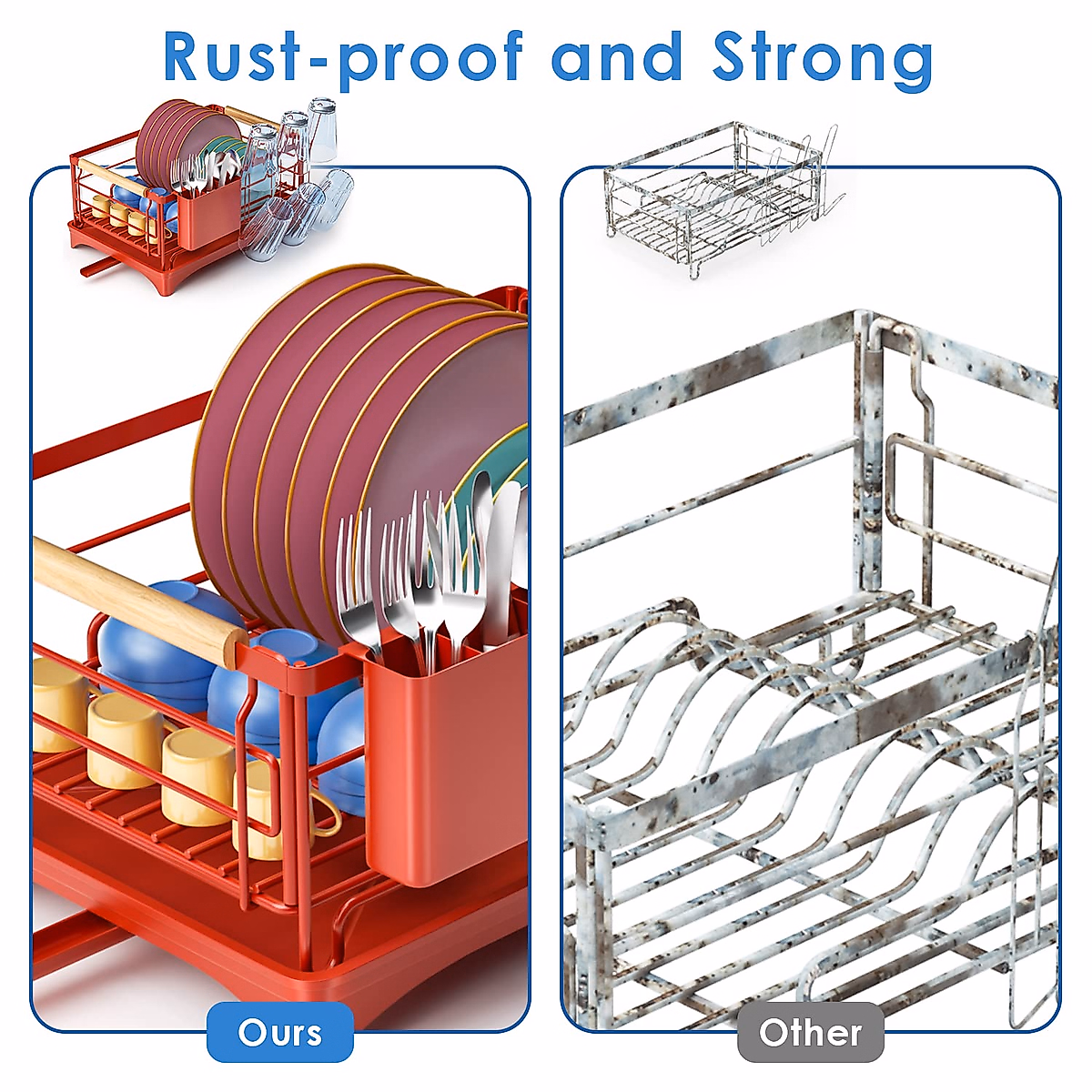 Rust-proof and Strong

Ours

Other