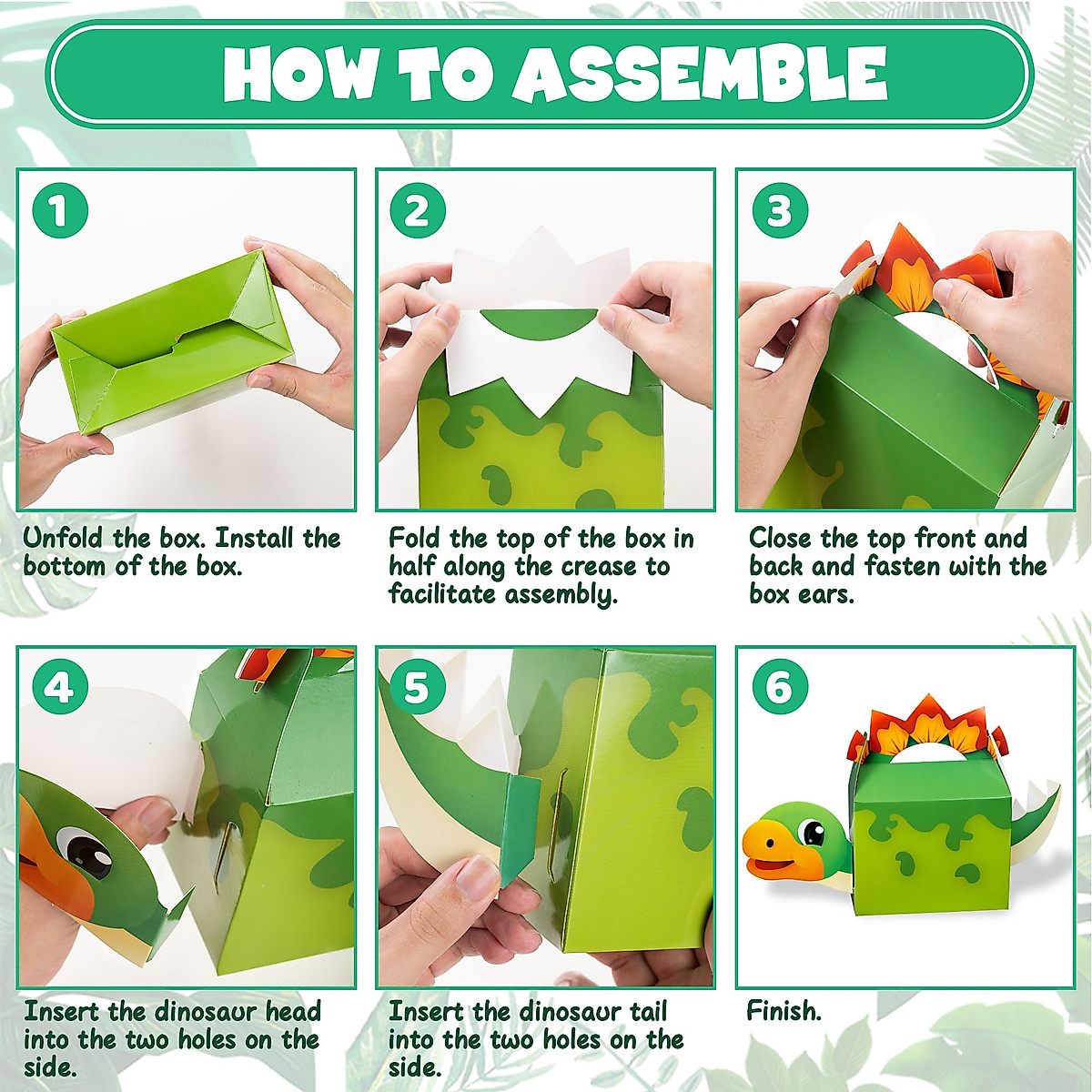 HOW TO ASSEMBLE

1

Unfold the box. Install the bottom of the box.

2

Fold the top of the box in half along the crease to facilitate assembly.

3

Close the top front and back and fasten with the box ears.

4

Insert the dinosaur head into the two holes on the side.

5

Insert the dinosaur tail into the two holes on the side.

6

Finish.