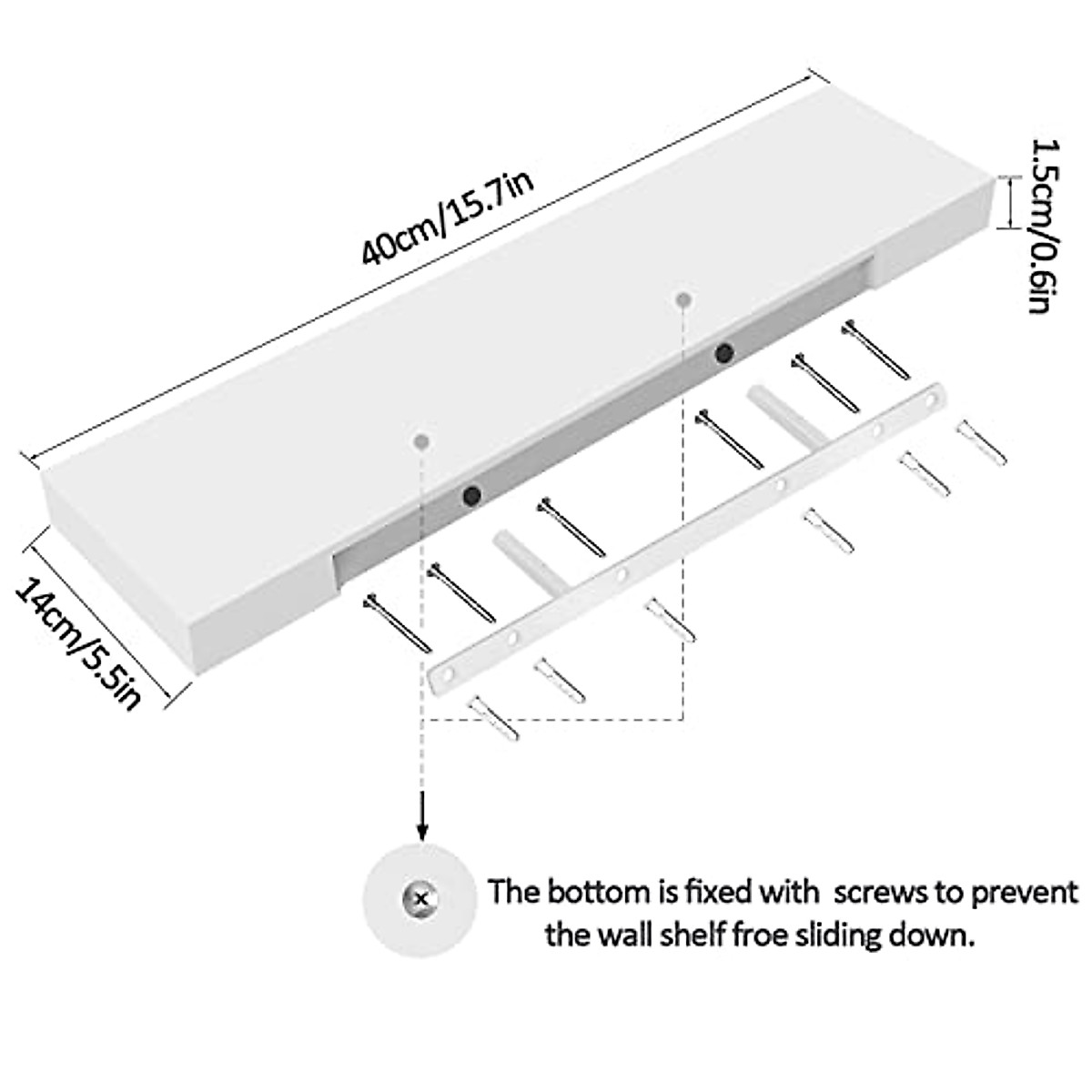 40cm/15.7in

1.5cm/0.6in

14cm/5.5in

The bottom is fixed with screws to prevent the wall shelf froe sliding down.