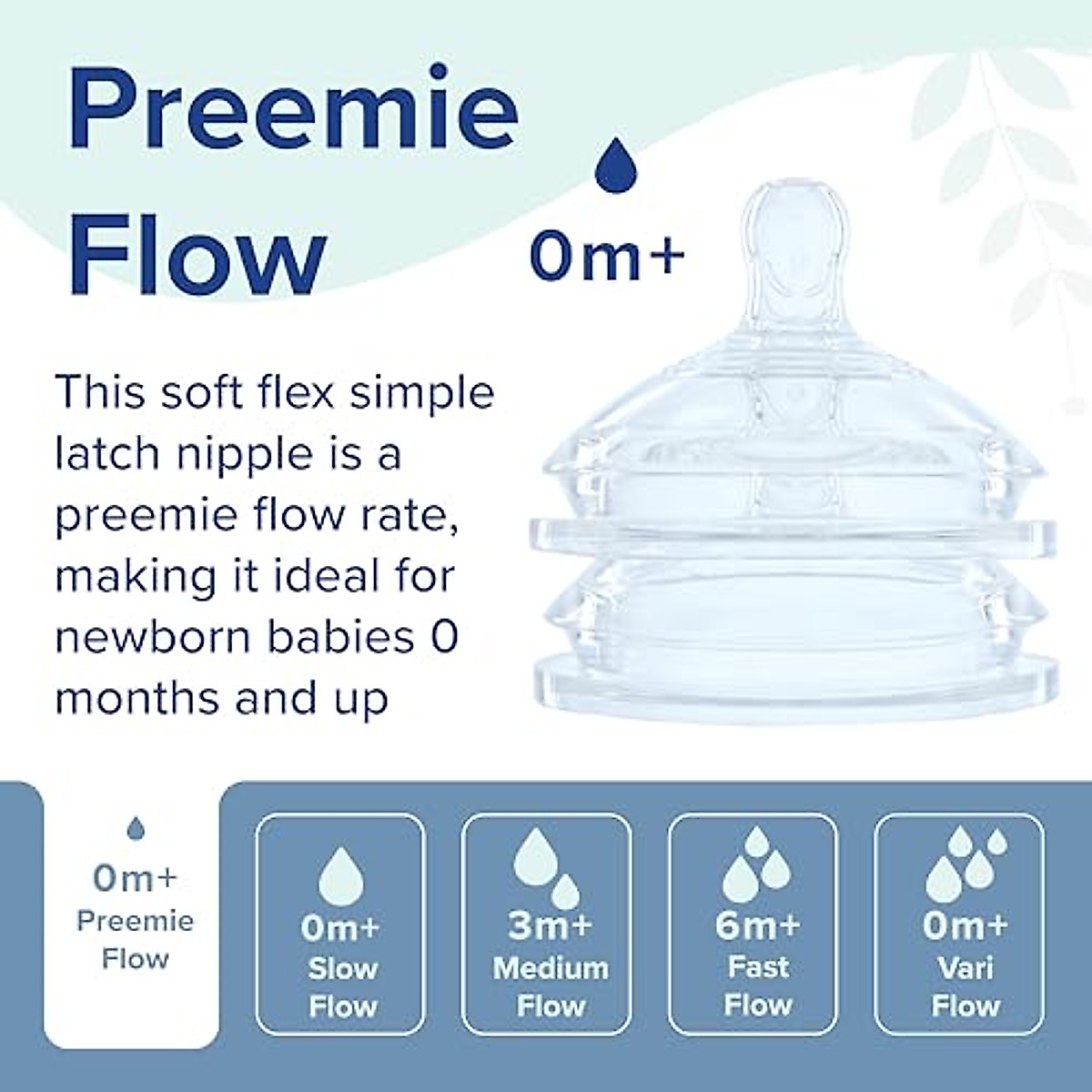 Preemie Flow

0m+

This soft flex simple latch nipple is a preemie flow rate, making it ideal for newborn babies 0 months and up

0m+ Preemie Flow

0m+ Slow Flow

3m+ Medium Flow

6m+ Fast Flow

0m+ Vari Flow