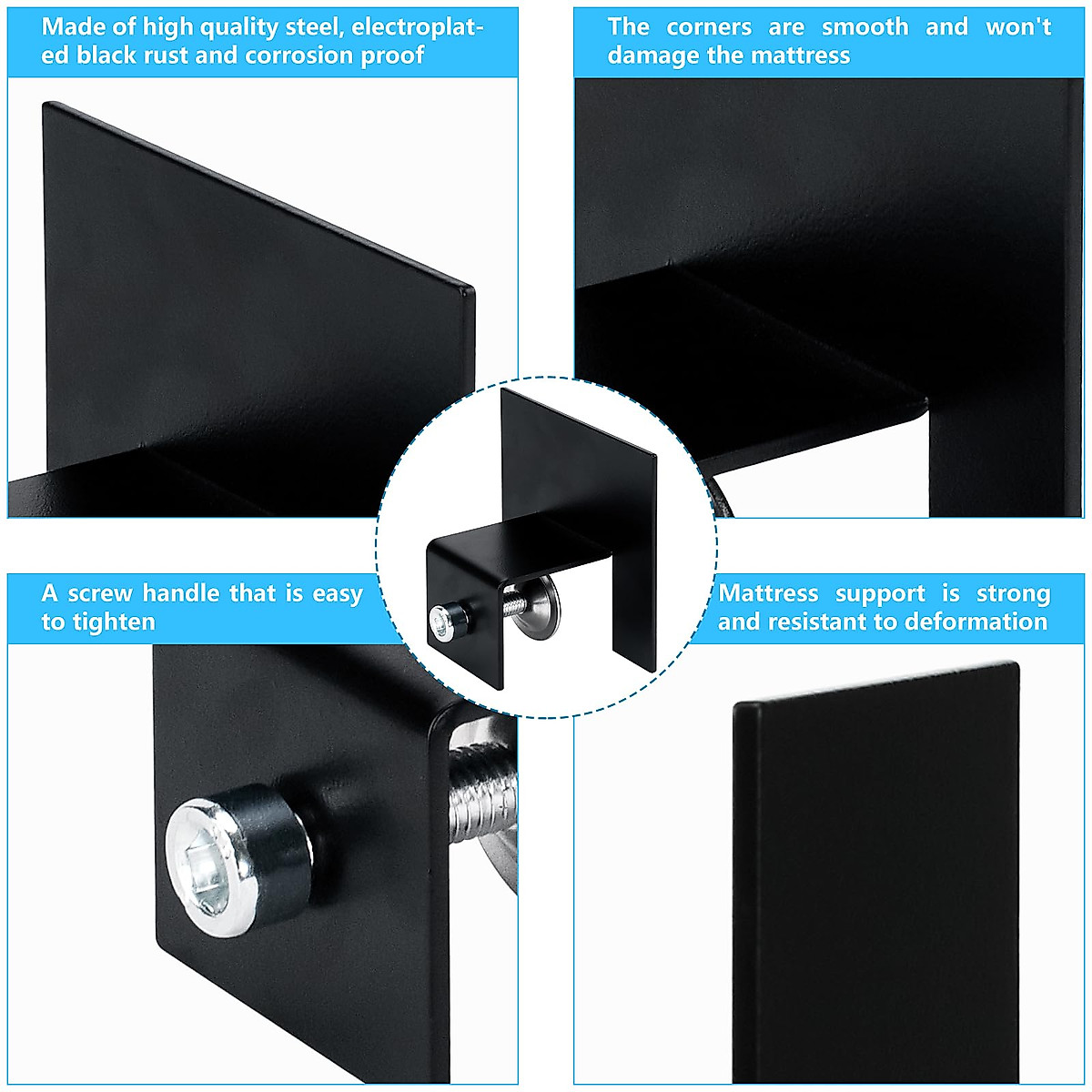 Made of high quality steel, electroplated black rust and corrosion proof

The corners are smooth and won't damage the mattress

A screw handle that is easy to tighten

Mattress support is strong and resistant to deformation