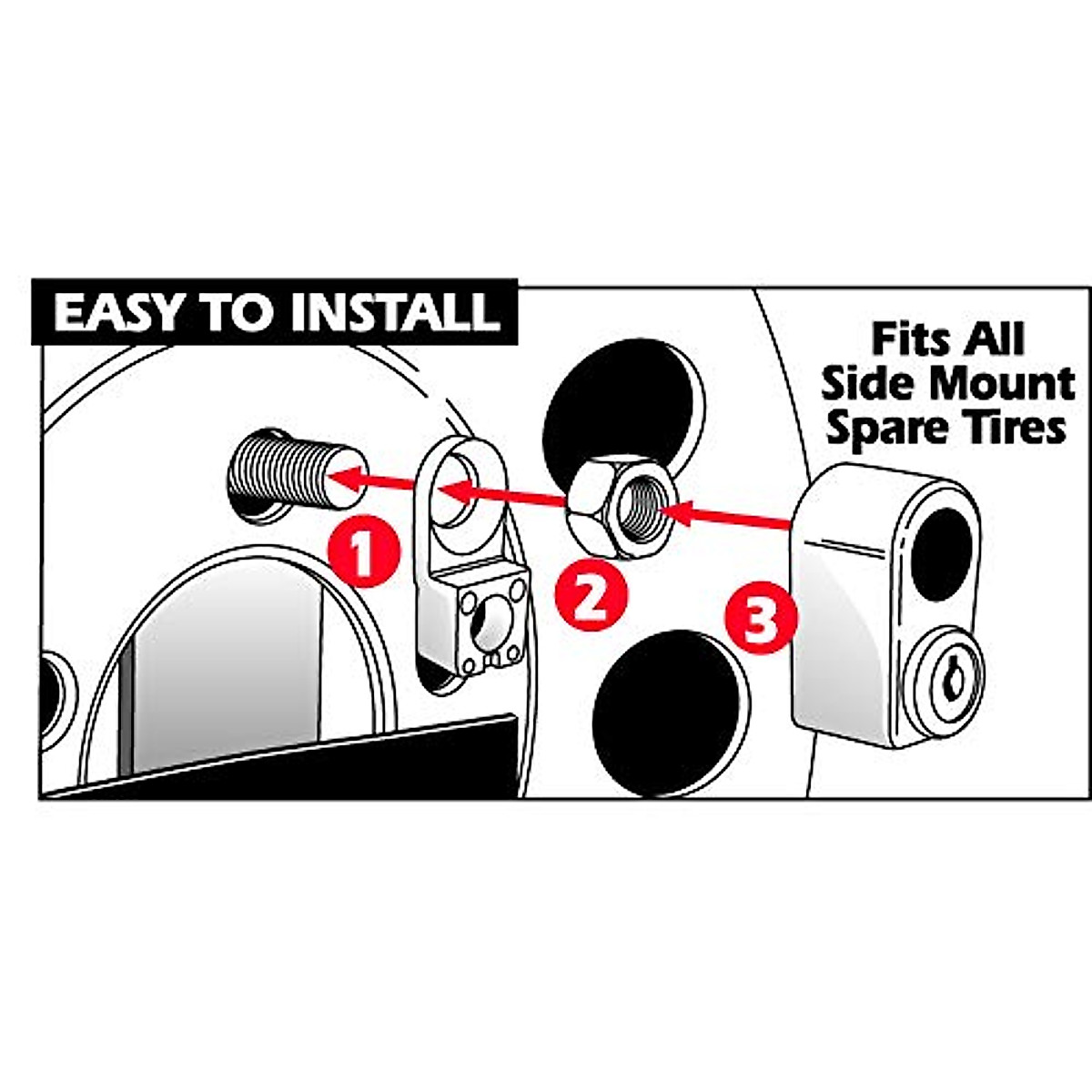 EASY TO INSTALL

Fits All Side Mount Spare Tires

1

2

3