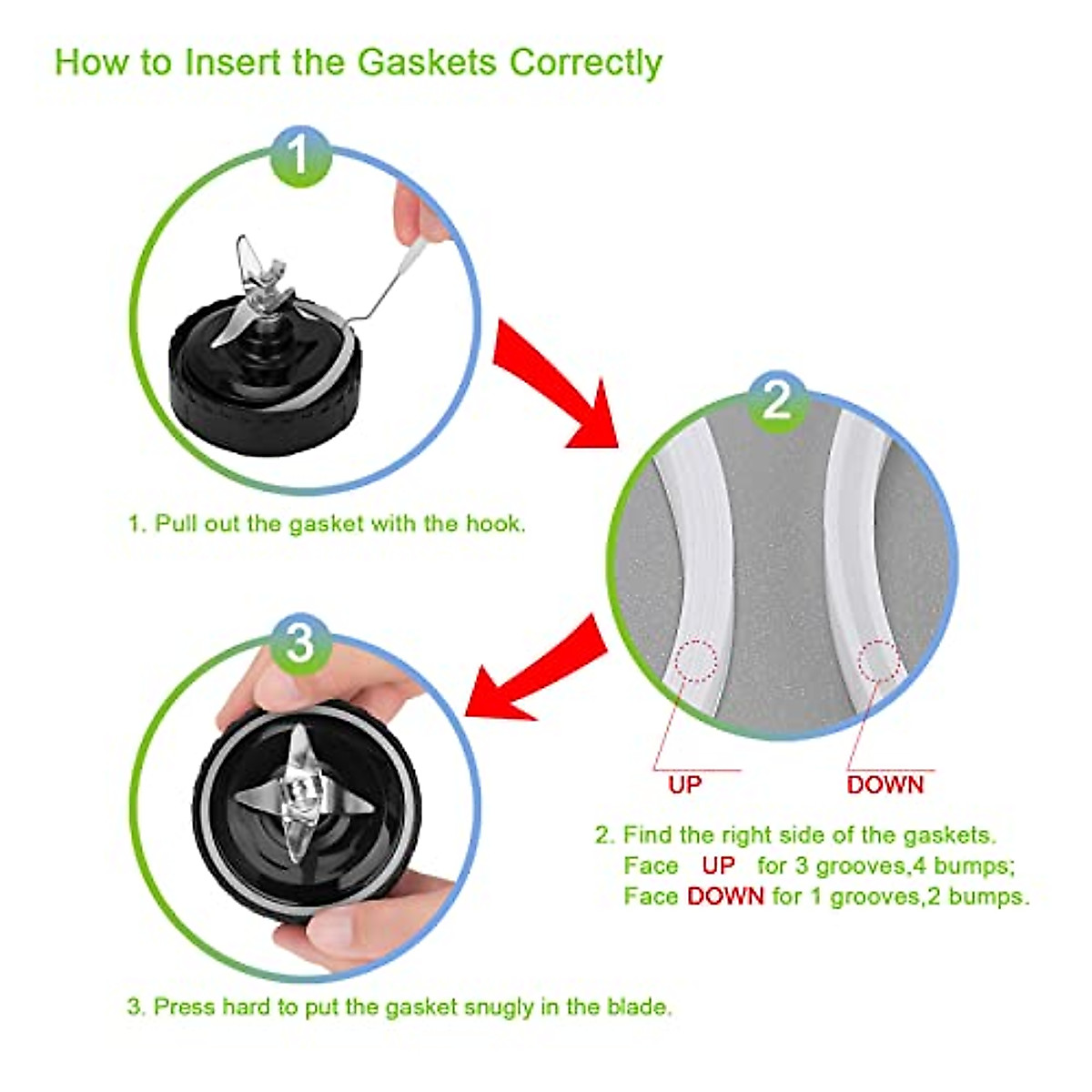 How to Insert the Gaskets Correctly

1

1. Pull out the gasket with the hook.

2

UP

DOWN

2. Find the right side of the gaskets.
Face UP for 3 grooves,4 bumps;
Face DOWN for 1 grooves,2 bumps.

3

3. Press hard to put the gasket snugly in the blade.