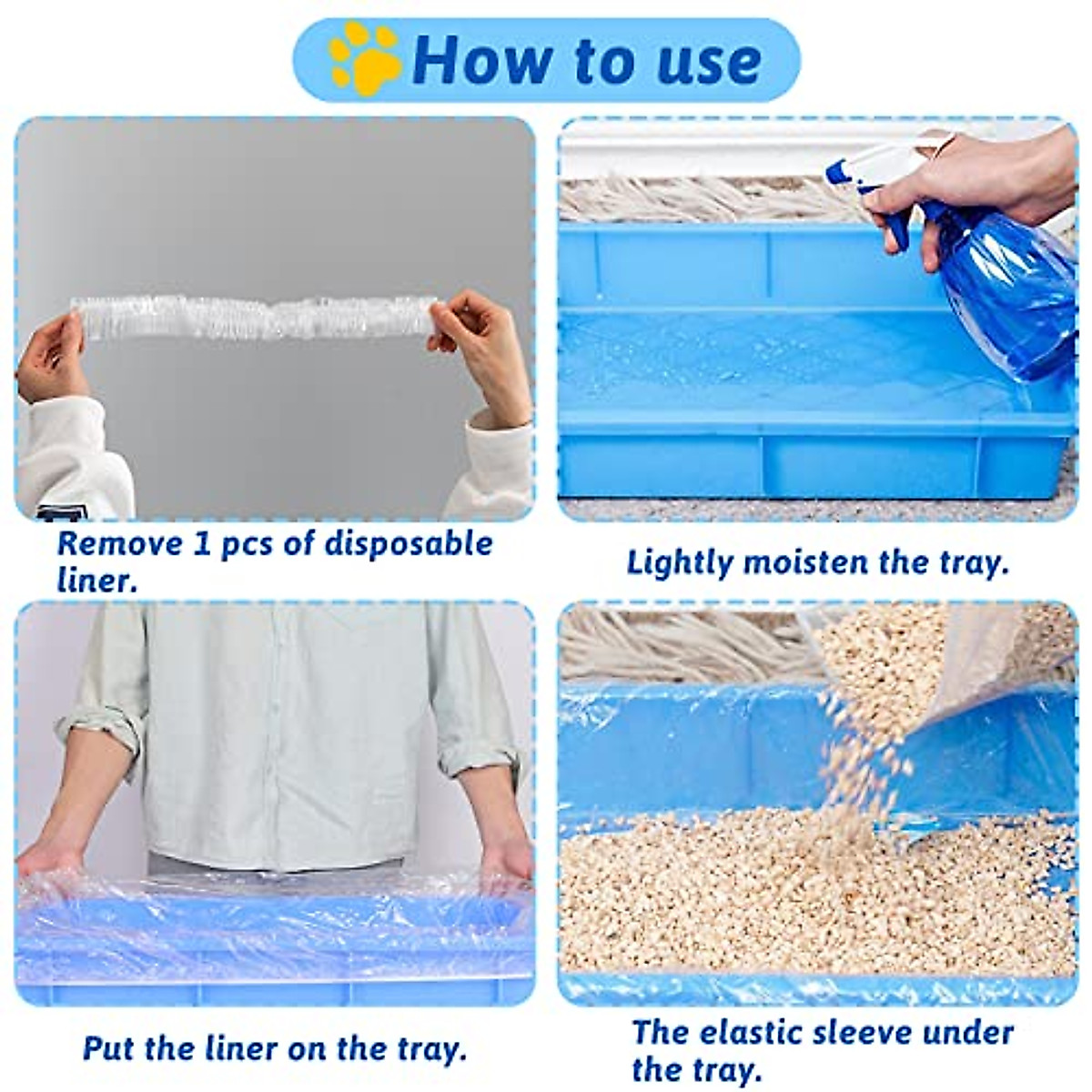 How to use

Remove 1 pcs of disposable liner.

Lightly moisten the tray.

Put the liner on the tray.

The elastic sleeve under the tray.