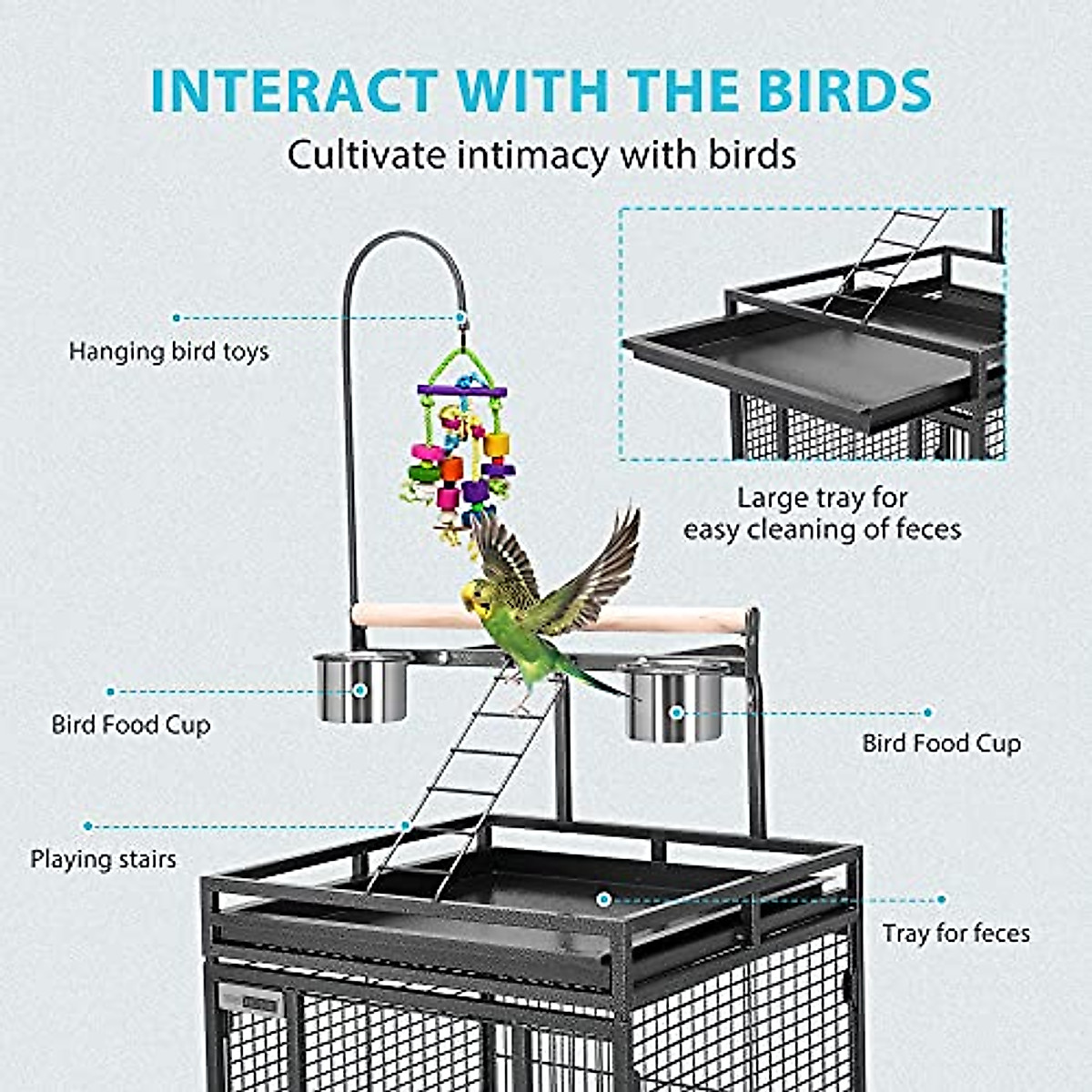 INTERACT WITH THE BIRDS

Cultivate intimacy with birds

Hanging bird toys

Large tray for easy cleaning of feces

Bird Food Cup

Bird Food Cup

Playing stairs

Tray for feces