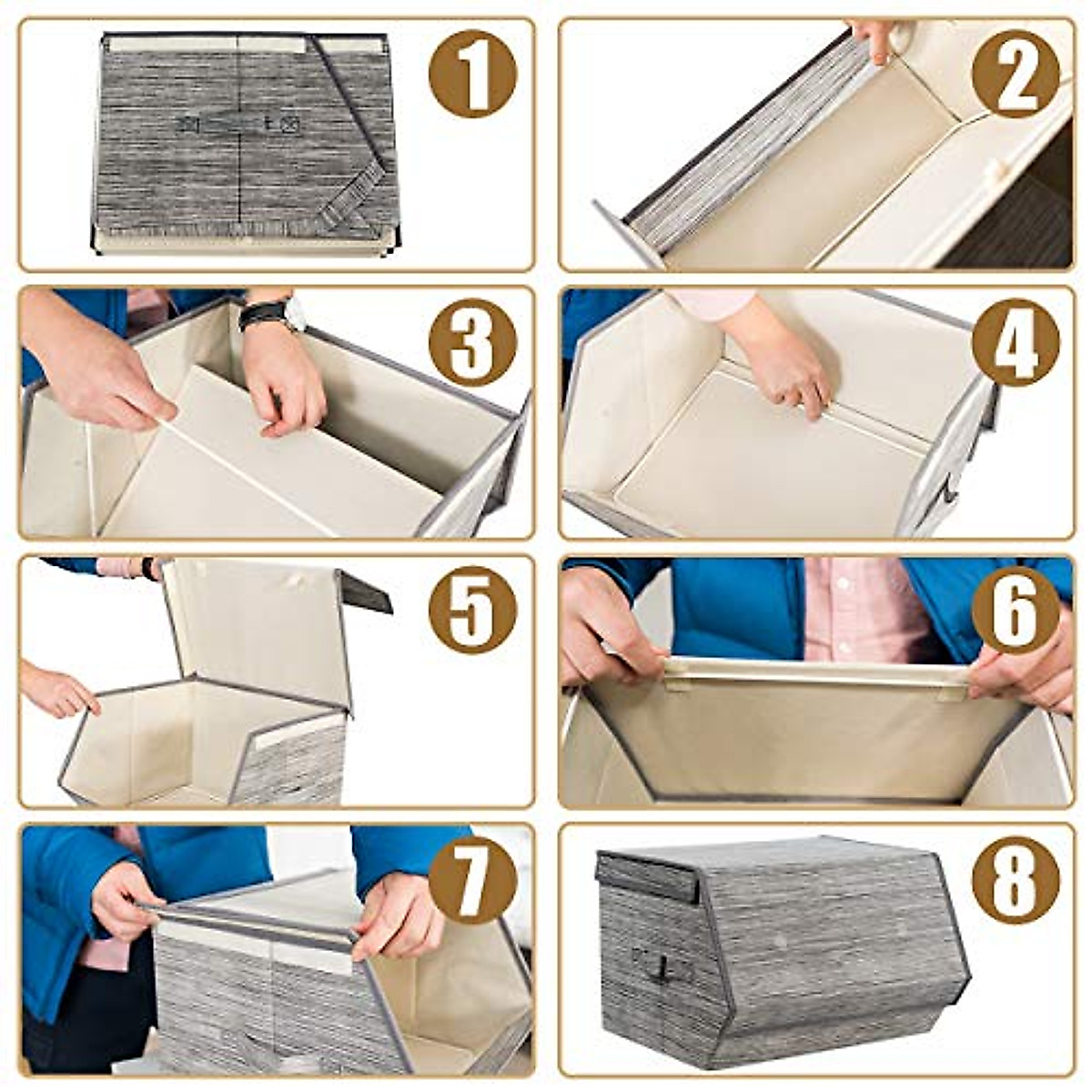 1

2

3

4

5

6

7

8