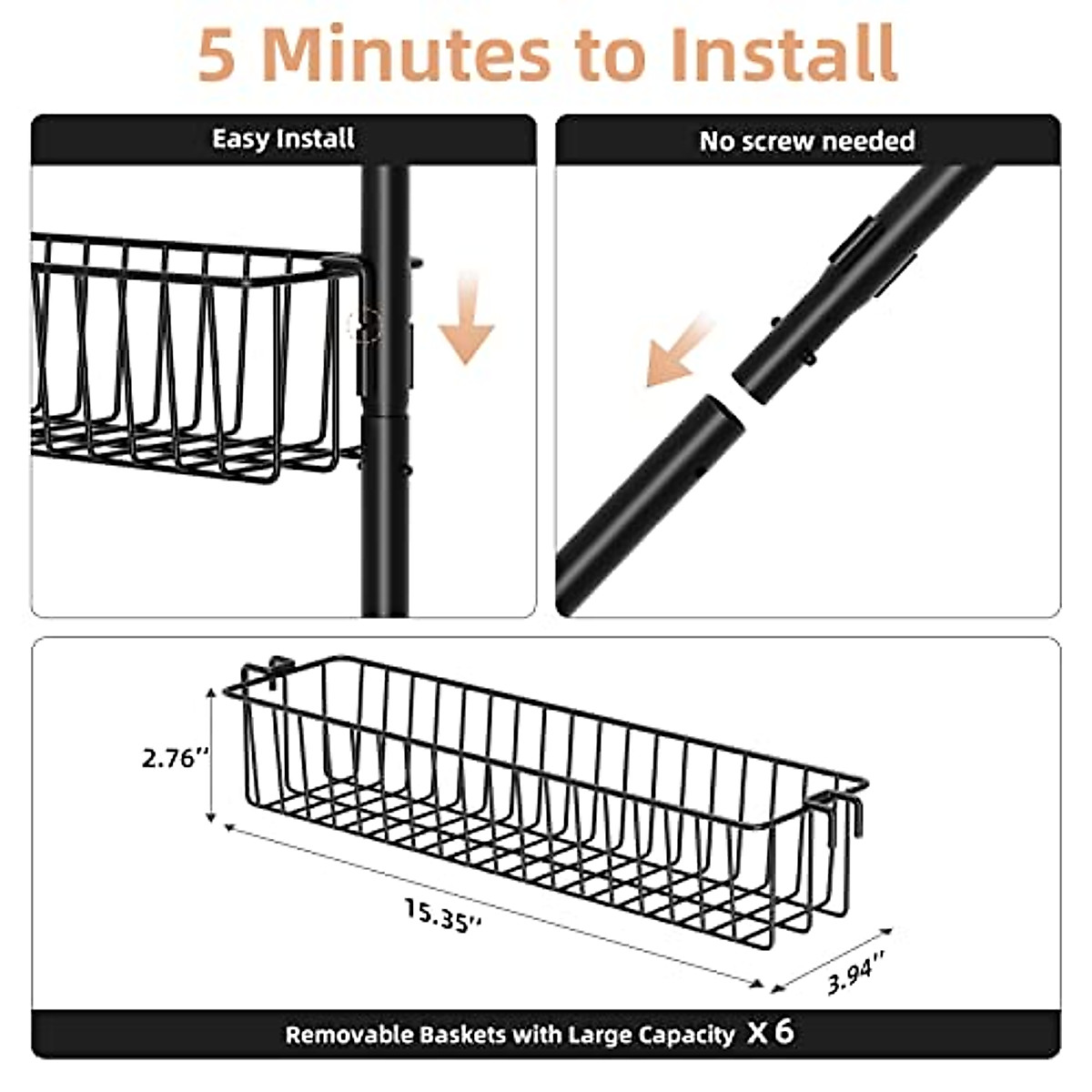 5 Minutes to Install

Easy Install

No screw needed

2.76''

15.35''

3.94''

Removable Baskets with Large Capacity X 6